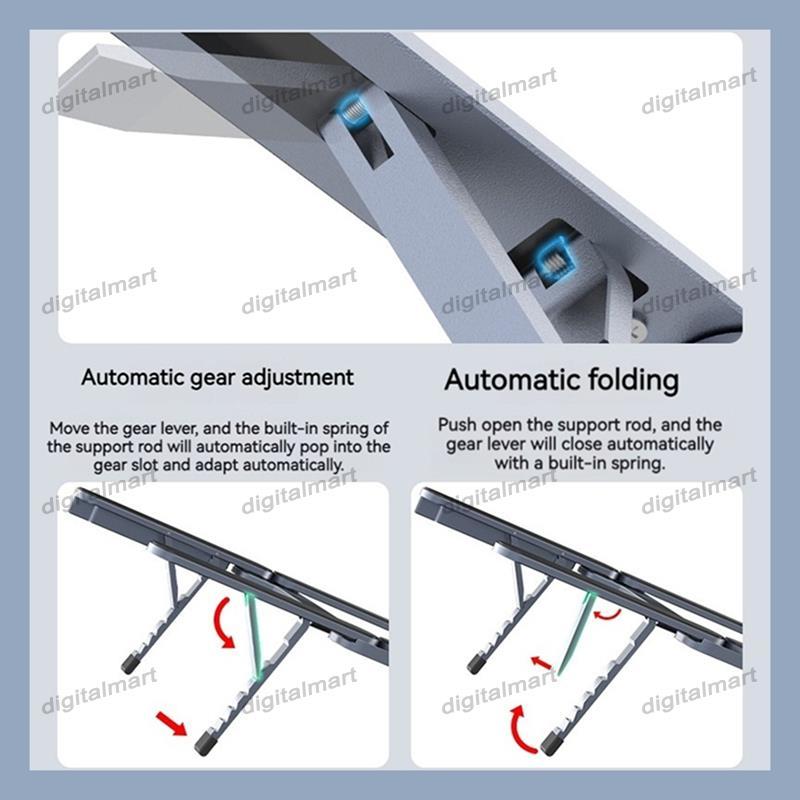 digitalmart digitalmart digitalmart digitalmart

digitalmart digitalmart digitalmart digitalmart

Automatic gear adjustment

Move the gear lever, and the built-in spring of the support rod will automatically pop into the gear slot and adapt automatically.

Automatic folding

Push open the support rod, and the gear lever will close automatically with a built-in spring.

digitalmart digitalmart digitalmart digitalmart

digitalmart digitalmart digitalmart digitalmart