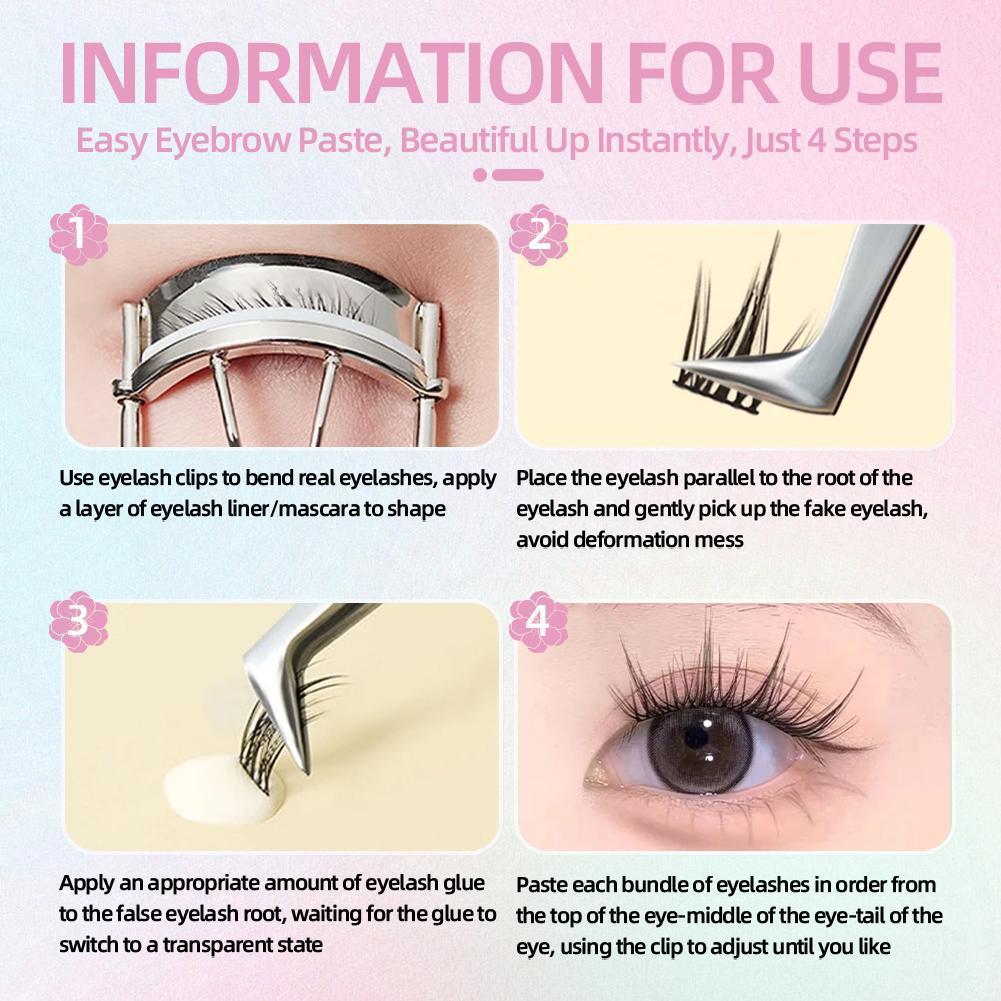 INFORMATION FOR USE

Easy Eyebrow Paste, Beautiful Up Instantly, Just 4 Steps

1

Use eyelash clips to bend real eyelashes, apply a layer of eyelash liner/mascara to shape

2

Place the eyelash parallel to the root of the eyelash and gently pick up the fake eyelash, avoid deformation mess

3

Apply an appropriate amount of eyelash glue to the false eyelash root, waiting for the glue to switch to a transparent state

4

Paste each bundle of eyelashes in order from the top of the eye-middle of the eye-tail of the eye, using the clip to adjust until you like