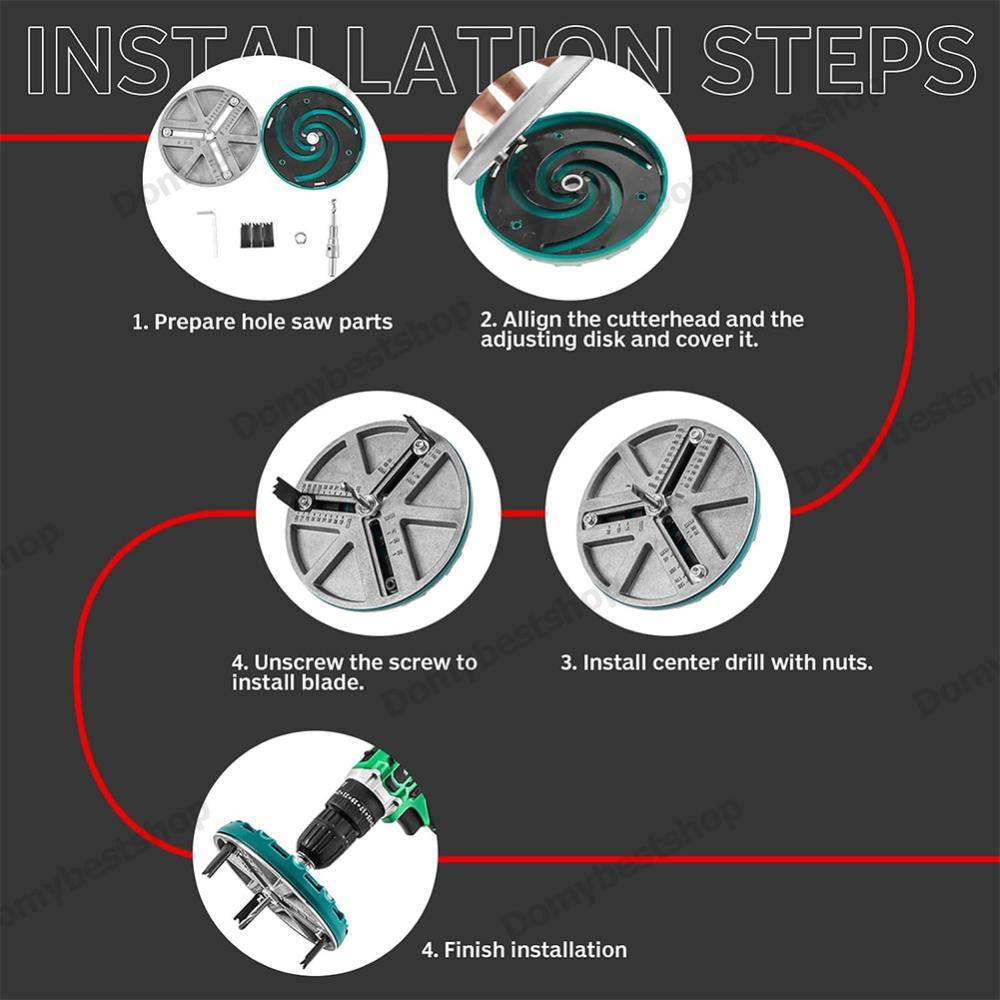 INSTALLATION STEPS

1. Prepare hole saw parts

2. Allign the cutterhead and the adjusting disk and cover it.

4. Unscrew the screw to install blade.

3. Install center drill with nuts.

4. Finish installation

Domybestshop