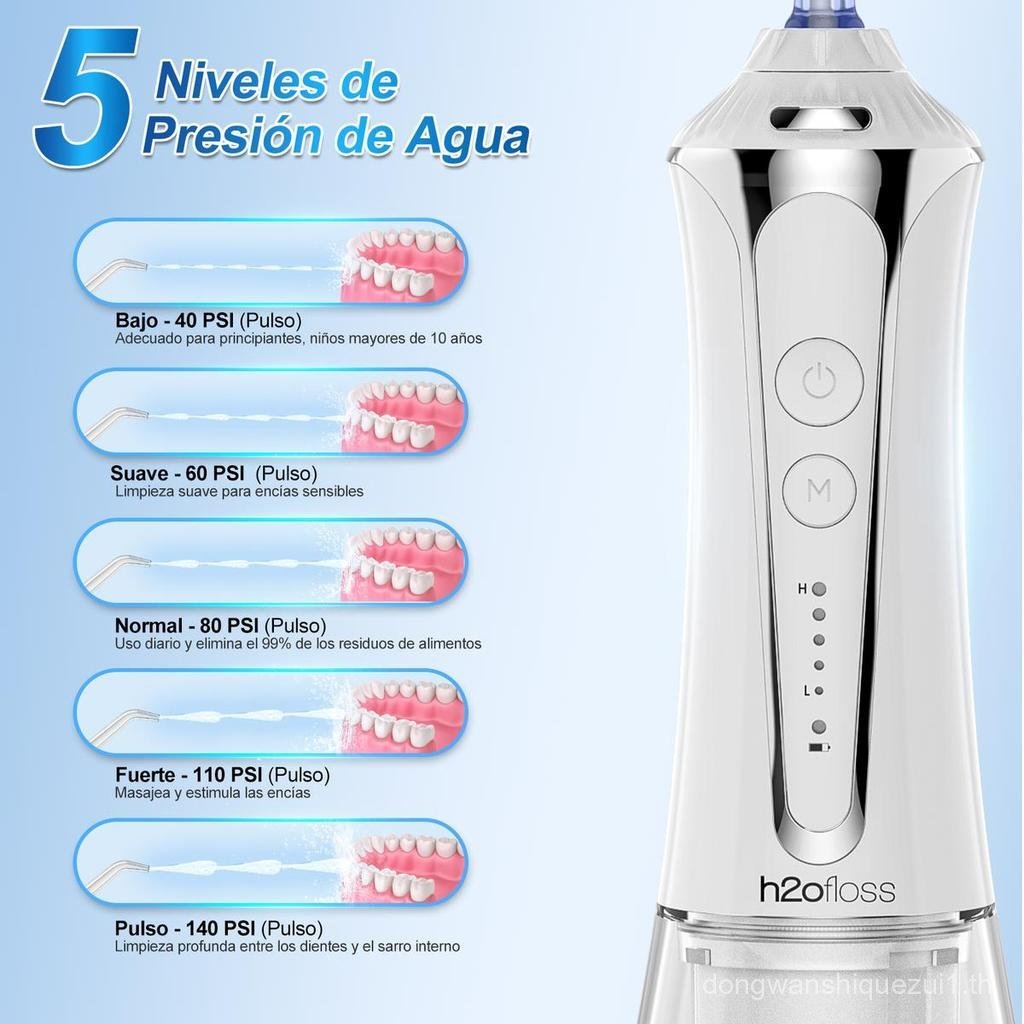 5 Niveles de Presión de Agua

Bajo - 40 PSI (Pulso)
Adecuado para principiantes, niños mayores de 10 años

Suave - 60 PSI (Pulso)
Limpieza suave para encías sensibles

Normal - 80 PSI (Pulso)
Uso diario y elimina el 99% de los residuos de alimentos

Fuerte - 110 PSI (Pulso)
Masajea y estimula las encías

Pulso - 140 PSI (Pulso)
Limpieza profunda entre los dientes y el sarro interno

M

H

L

h2ofloss

dongwanshiquezui1.th