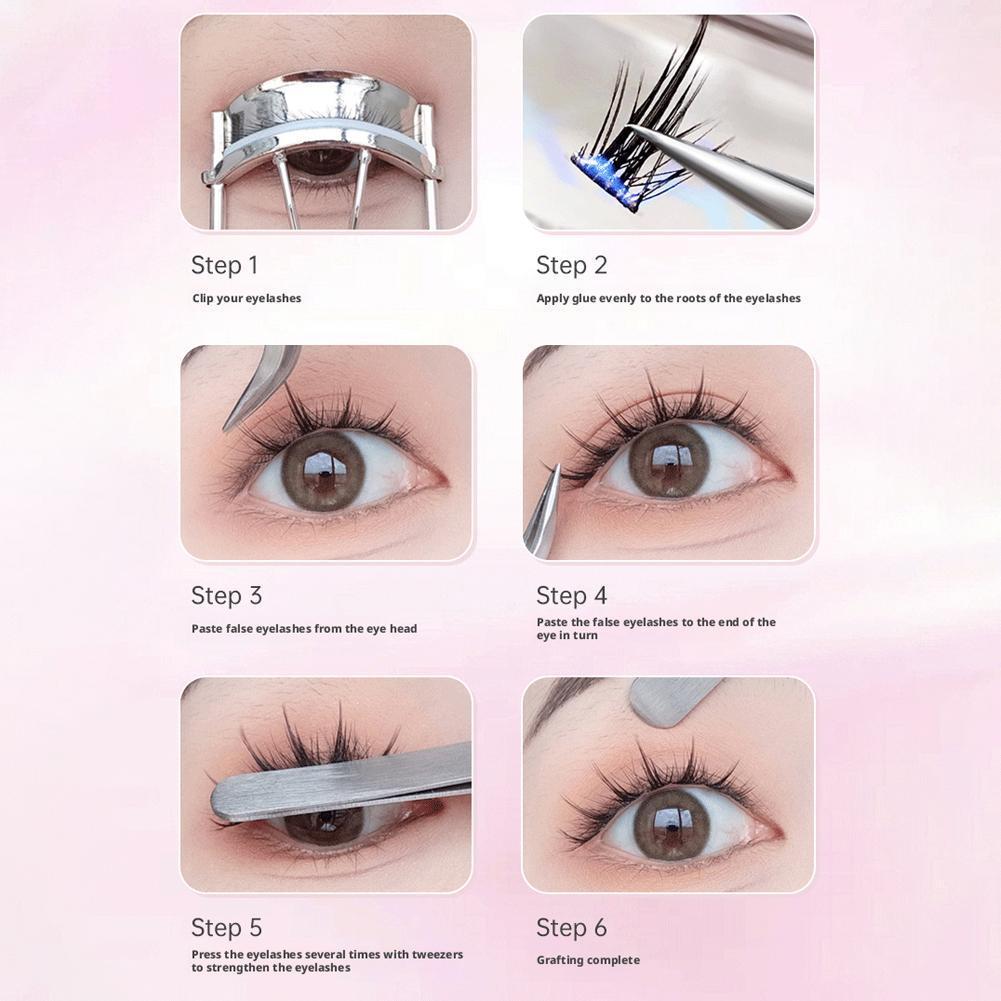 Step 1
Clip your eyelashes

Step 2
Apply glue evenly to the roots of the eyelashes

Step 3
Paste false eyelashes from the eye head

Step 4
Paste the false eyelashes to the end of the eye in turn

Step 5
Press the eyelashes several times with tweezers to strengthen the eyelashes

Step 6
Grafting complete