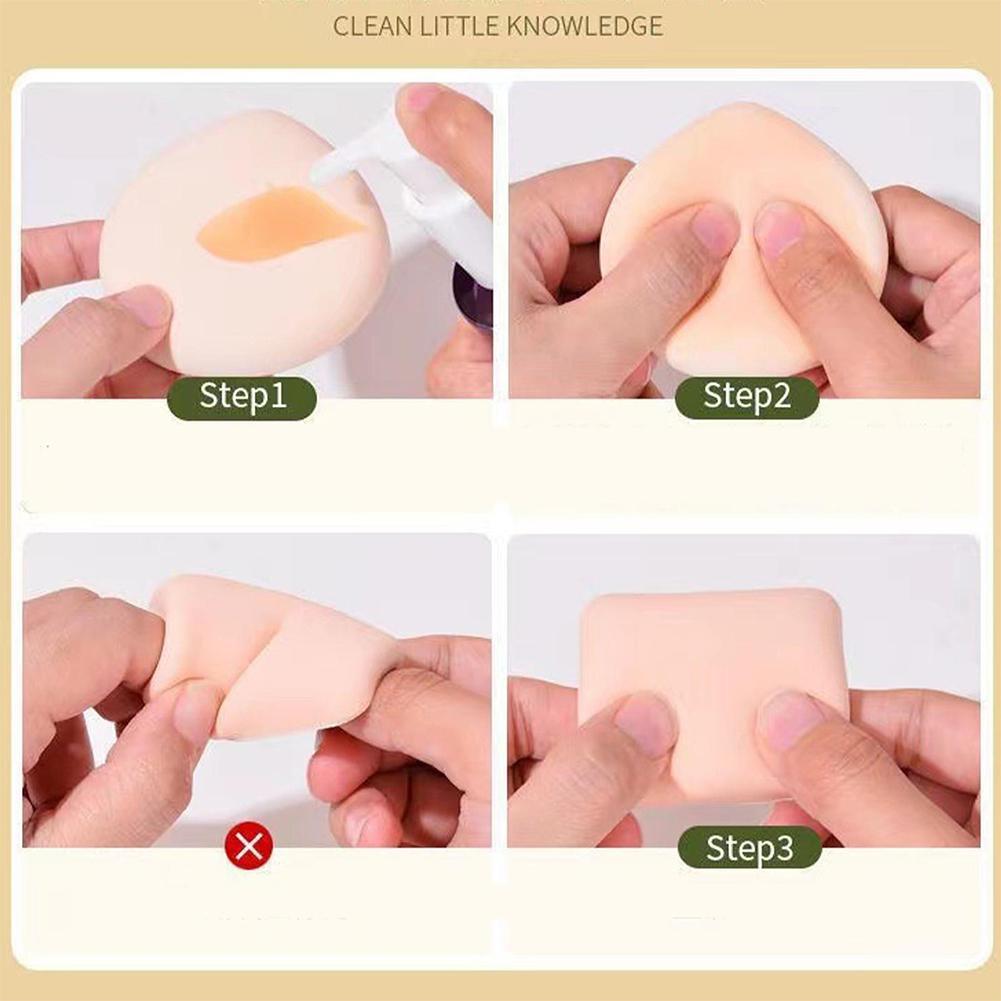 CLEAN LITTLE KNOWLEDGE

Step1

Step2

Step3