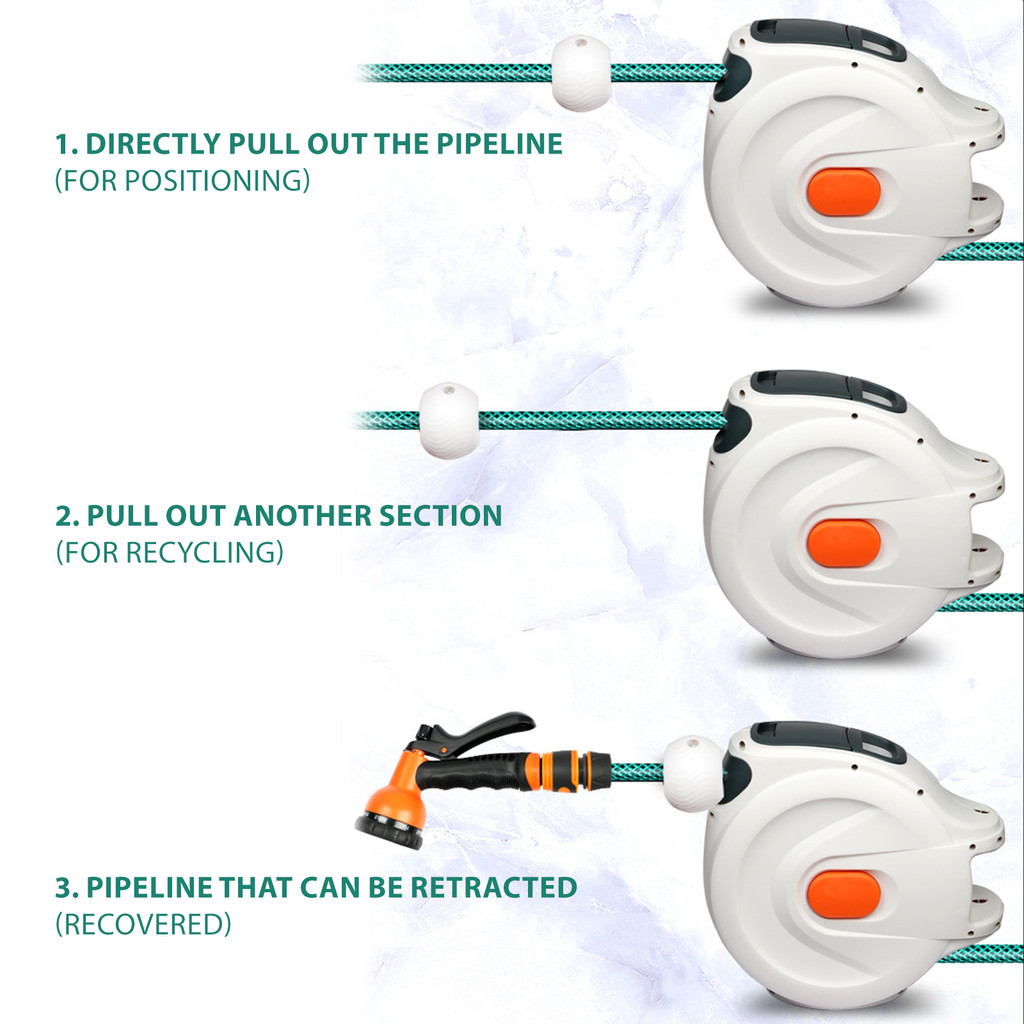 1. DIRECTLY PULL OUT THE PIPELINE
(FOR POSITIONING)

2. PULL OUT ANOTHER SECTION
(FOR RECYCLING)

3. PIPELINE THAT CAN BE RETRACTED
(RECOVERED)