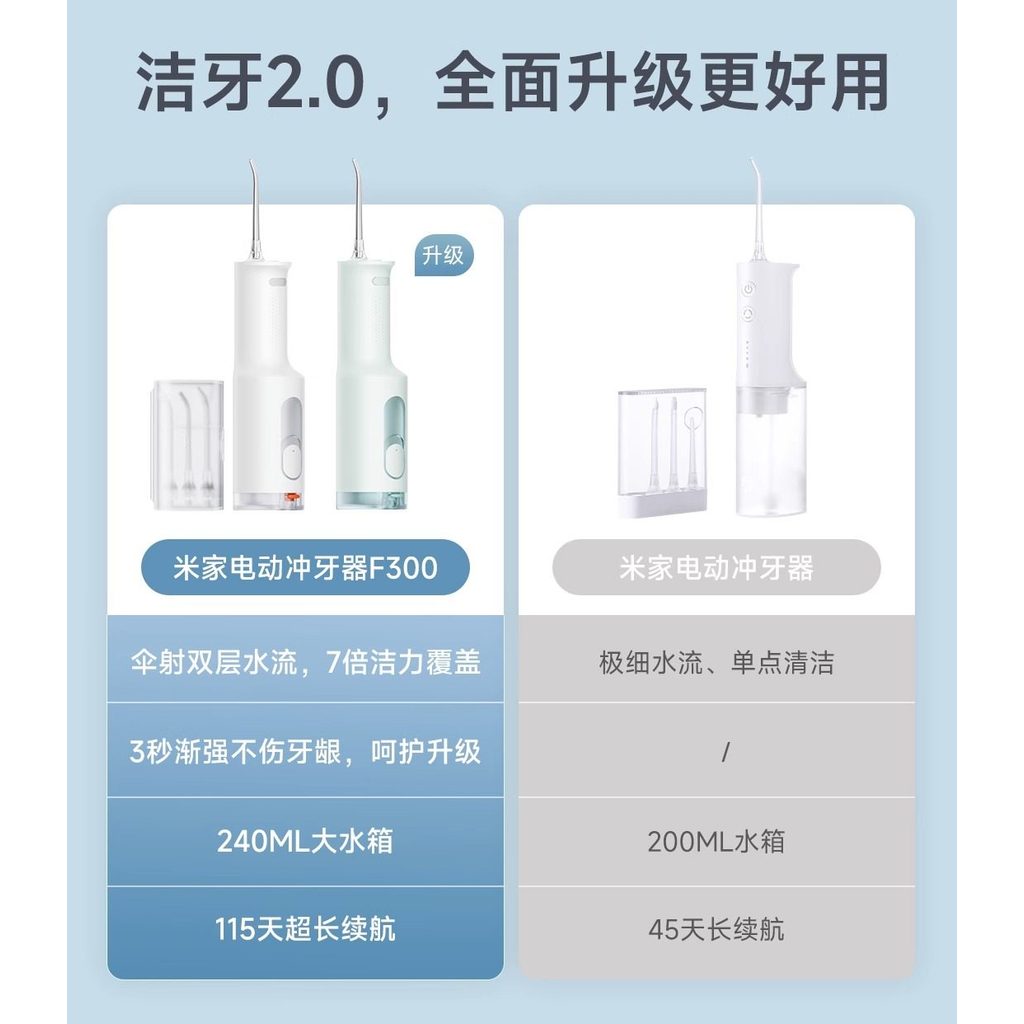 洁牙2.0，全面升级更好用

升级

| 米家电动冲牙器F300 | 米家电动冲牙器 |
|---|---|
| 伞射双层水流，7倍洁力覆盖 | 极细水流、单点清洁 |
| 3秒渐强不伤牙龈，呵护升级 | / |
| 240ML大水箱 | 200ML水箱 |
| 115天超长续航 | 45天长续航 |