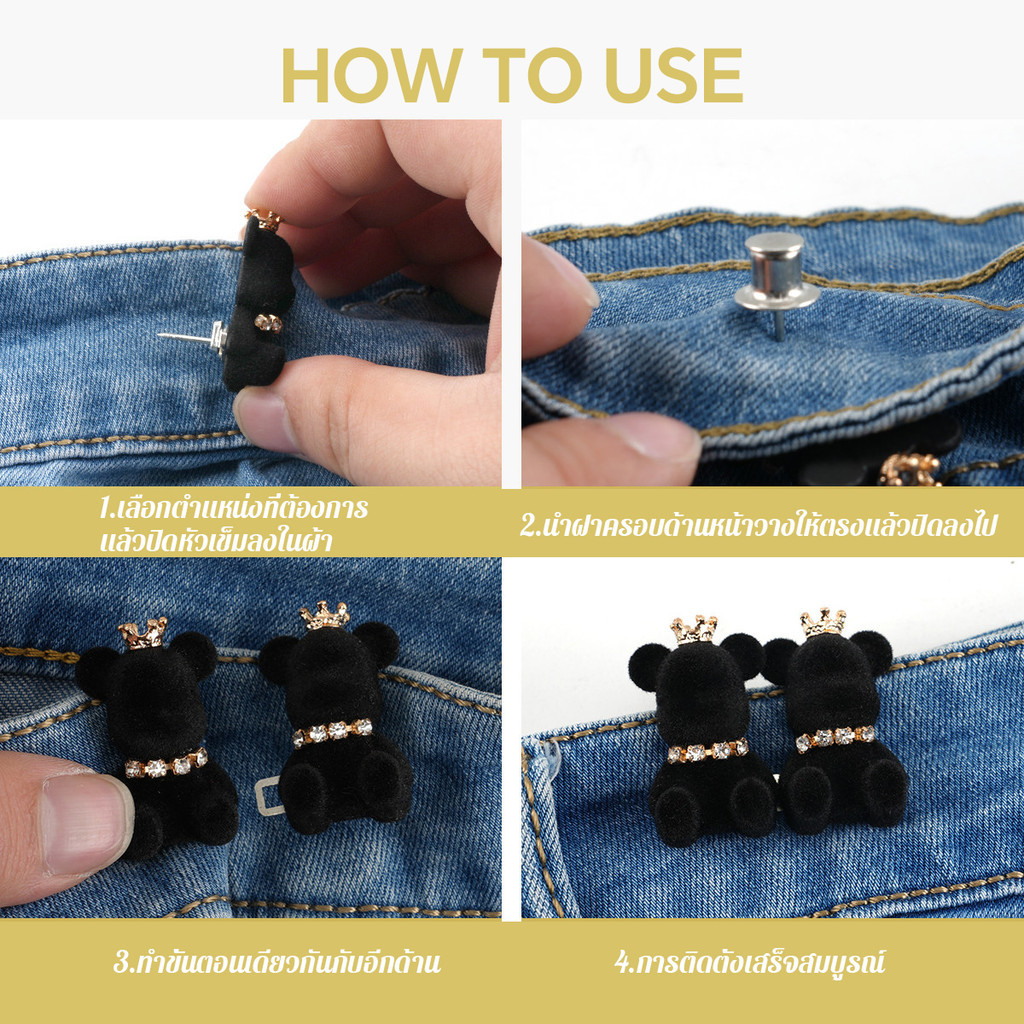 HOW TO USE

1.เลือกตำแหน่งที่ต้องการ แล้วปิดหัวเข็มลงในผ้า

2.นำฝาครอบด้านหน้าวางให้ตรงแล้วปิดลงไป

3.ทำขั้นตอนเดียวกันกับอีกด้าน

4.การติดตั้งเสร็จสมบูรณ์