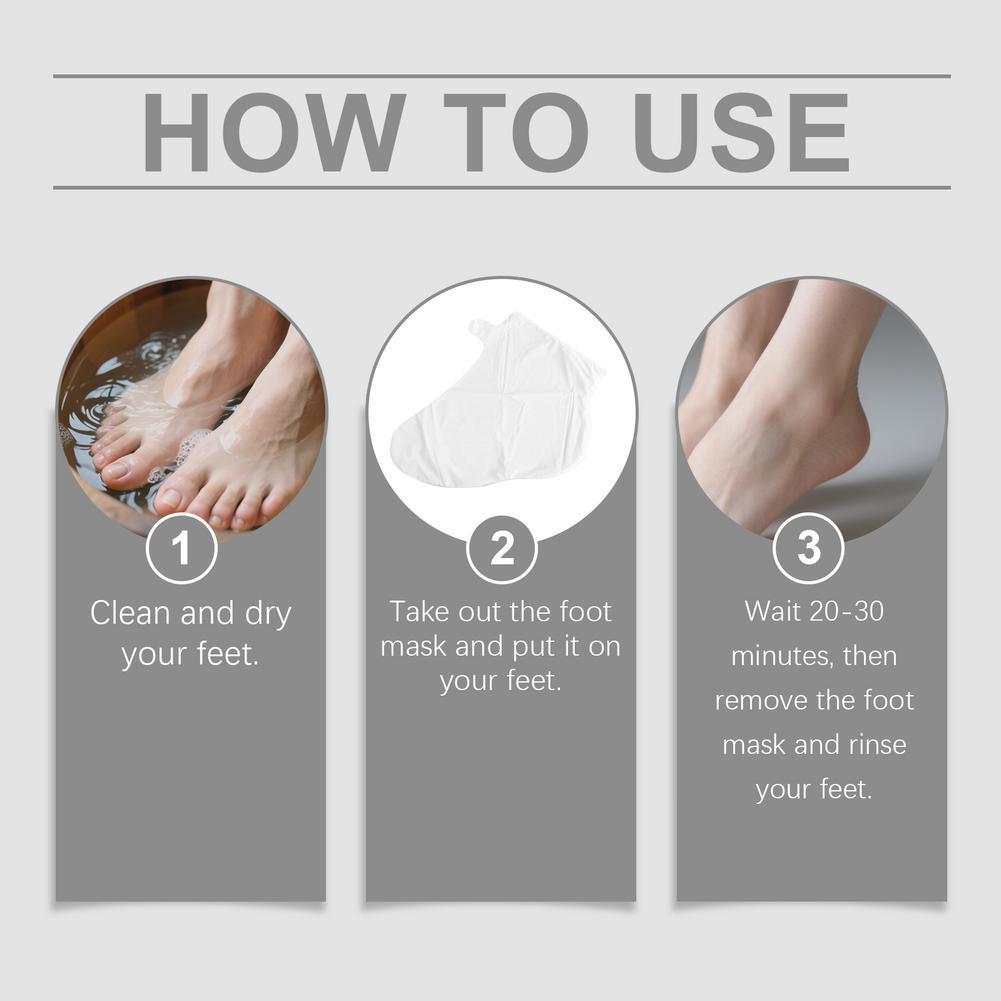 HOW TO USE

1
Clean and dry your feet.

2
Take out the foot mask and put it on your feet.

3
Wait 20-30 minutes, then remove the foot mask and rinse your feet.