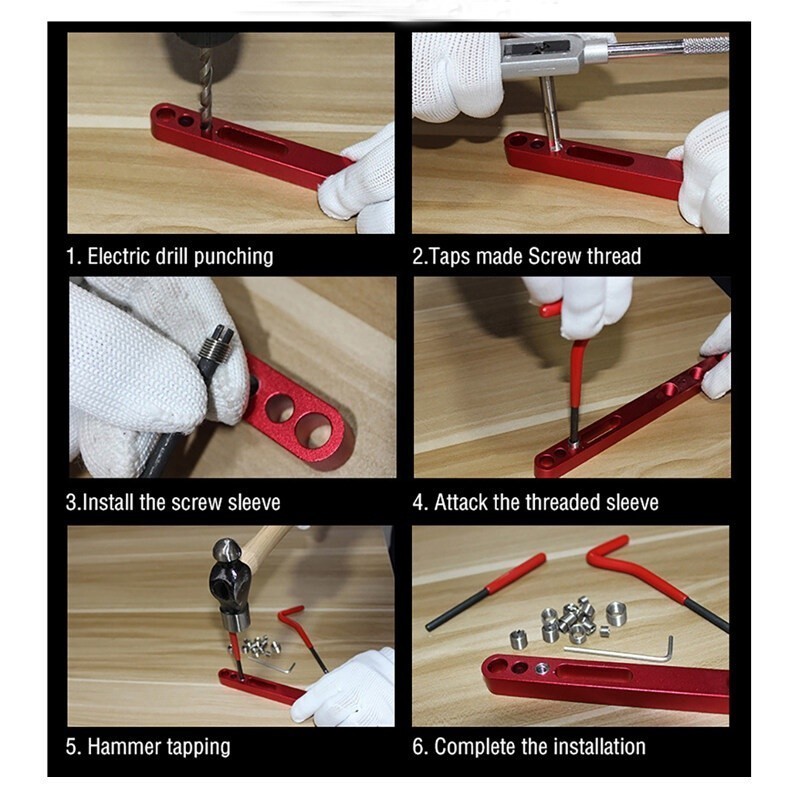 1. Electric drill punching

2.Taps made Screw thread

3.Install the screw sleeve

4. Attack the threaded sleeve

5. Hammer tapping

6. Complete the installation