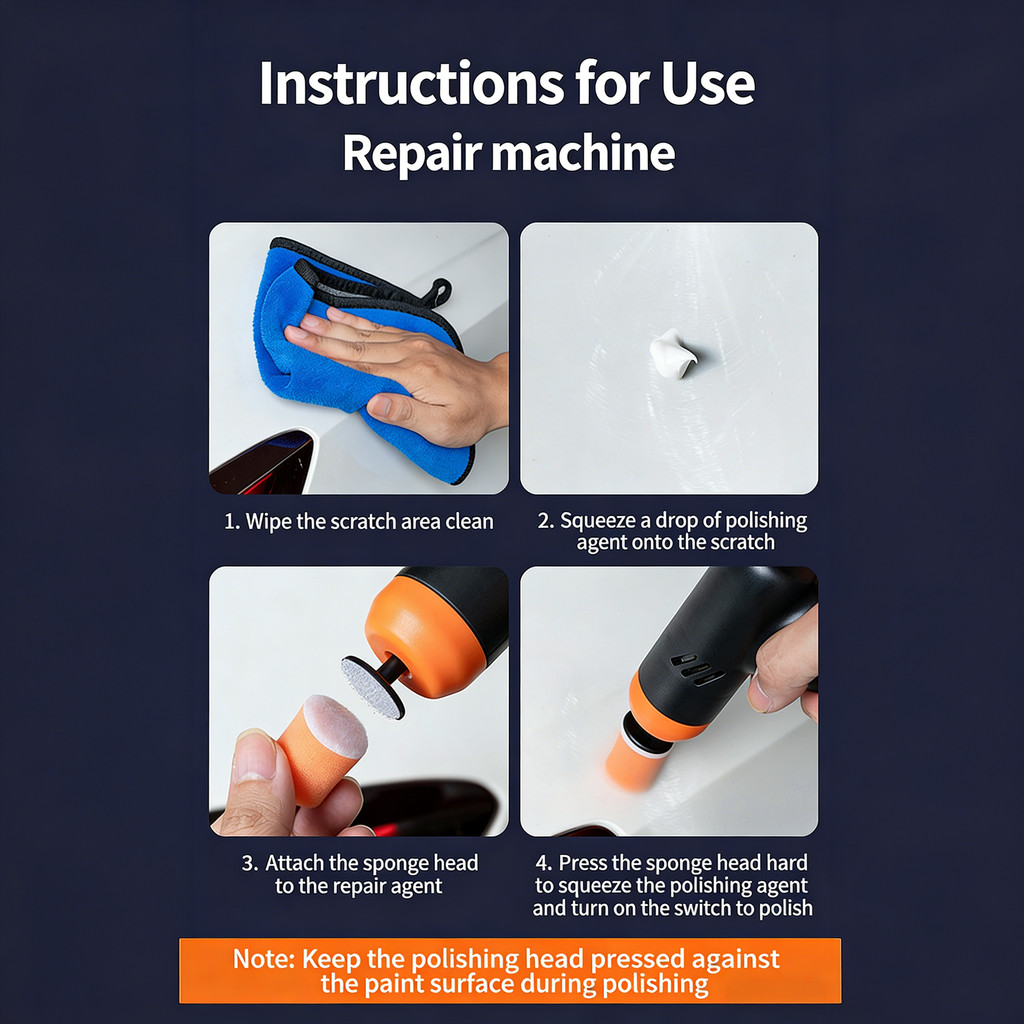 Instructions for Use
Repair machine

1. Wipe the scratch area clean

2. Squeeze a drop of polishing agent onto the scratch

3. Attach the sponge head to the repair agent

4. Press the sponge head hard to squeeze the polishing agent and turn on the switch to polish

Note: Keep the polishing head pressed against the paint surface during polishing