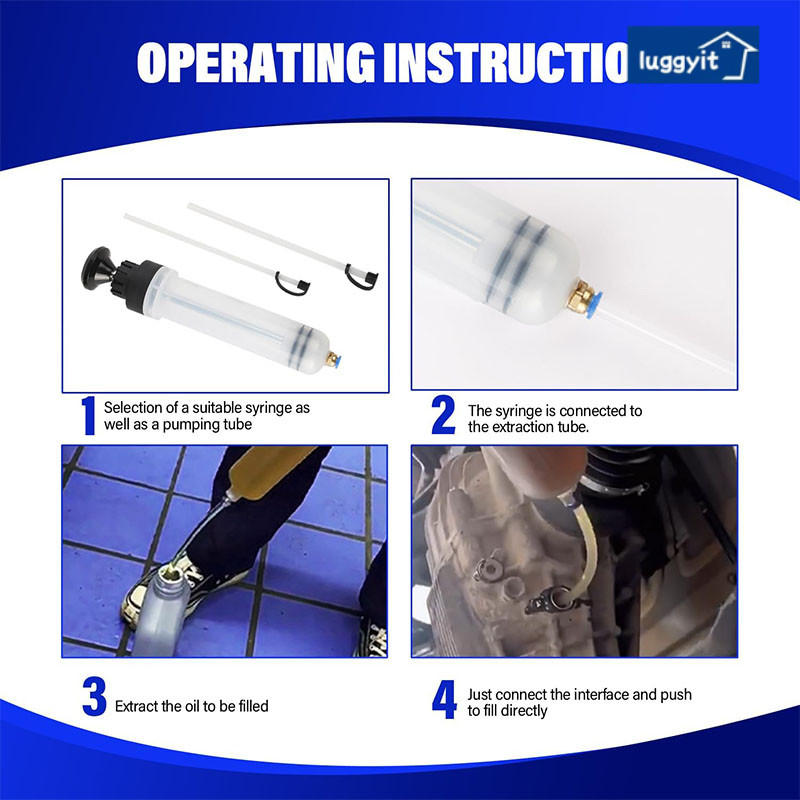 OPERATING INSTRUCTIO

luggyit

1 Selection of a suitable syringe as well as a pumping tube

2 The syringe is connected to the extraction tube.

3 Extract the oil to be filled

4 Just connect the interface and push to fill directly