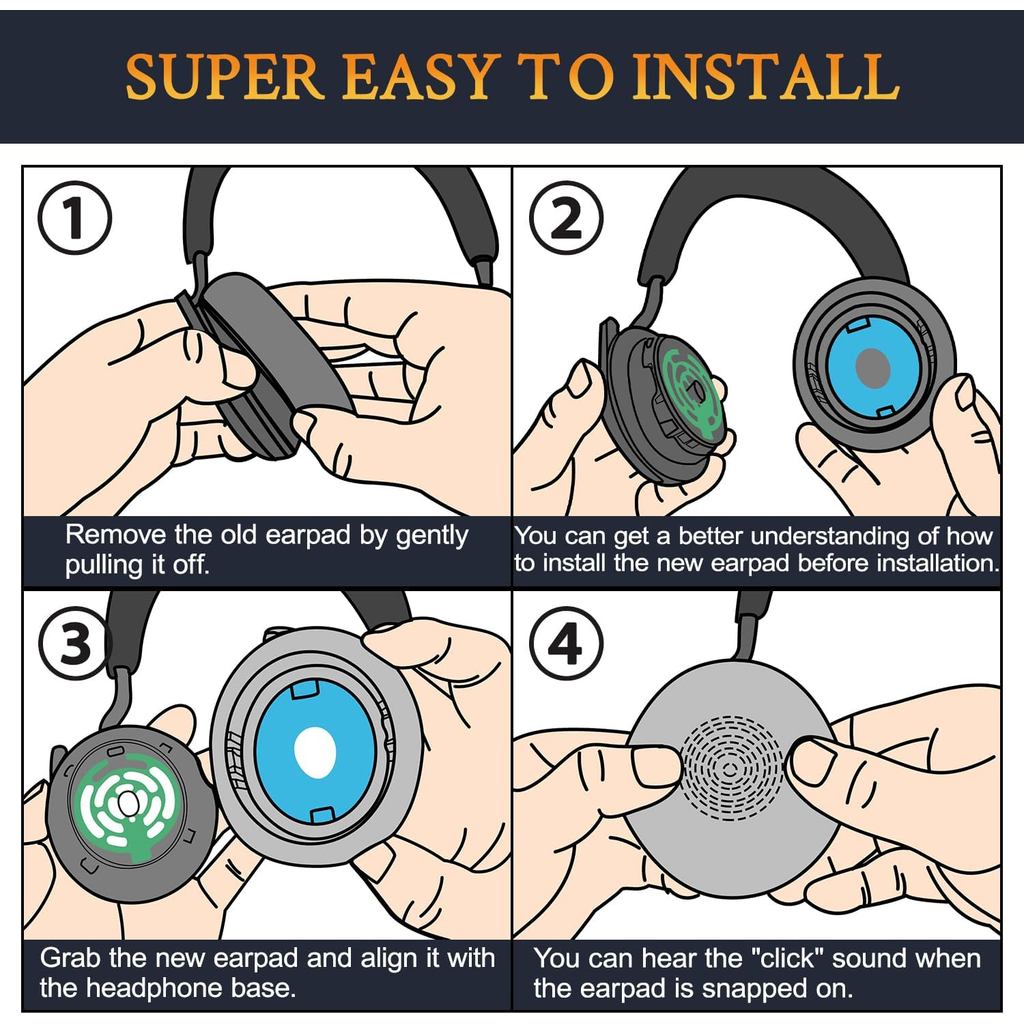 SUPER EASY TO INSTALL

①

Remove the old earpad by gently pulling it off.

②

You can get a better understanding of how to install the new earpad before installation.

③

Grab the new earpad and align it with the headphone base.

④

You can hear the "click" sound when the earpad is snapped on.