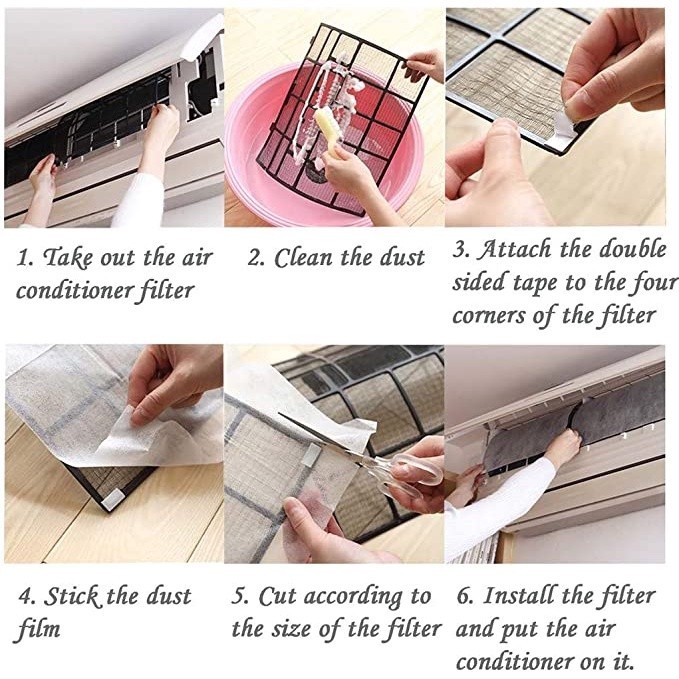 1. Take out the air conditioner filter

2. Clean the dust

3. Attach the double sided tape to the four corners of the filter

4. Stick the dust film

5. Cut according to the size of the filter

6. Install the filter and put the air conditioner on it.