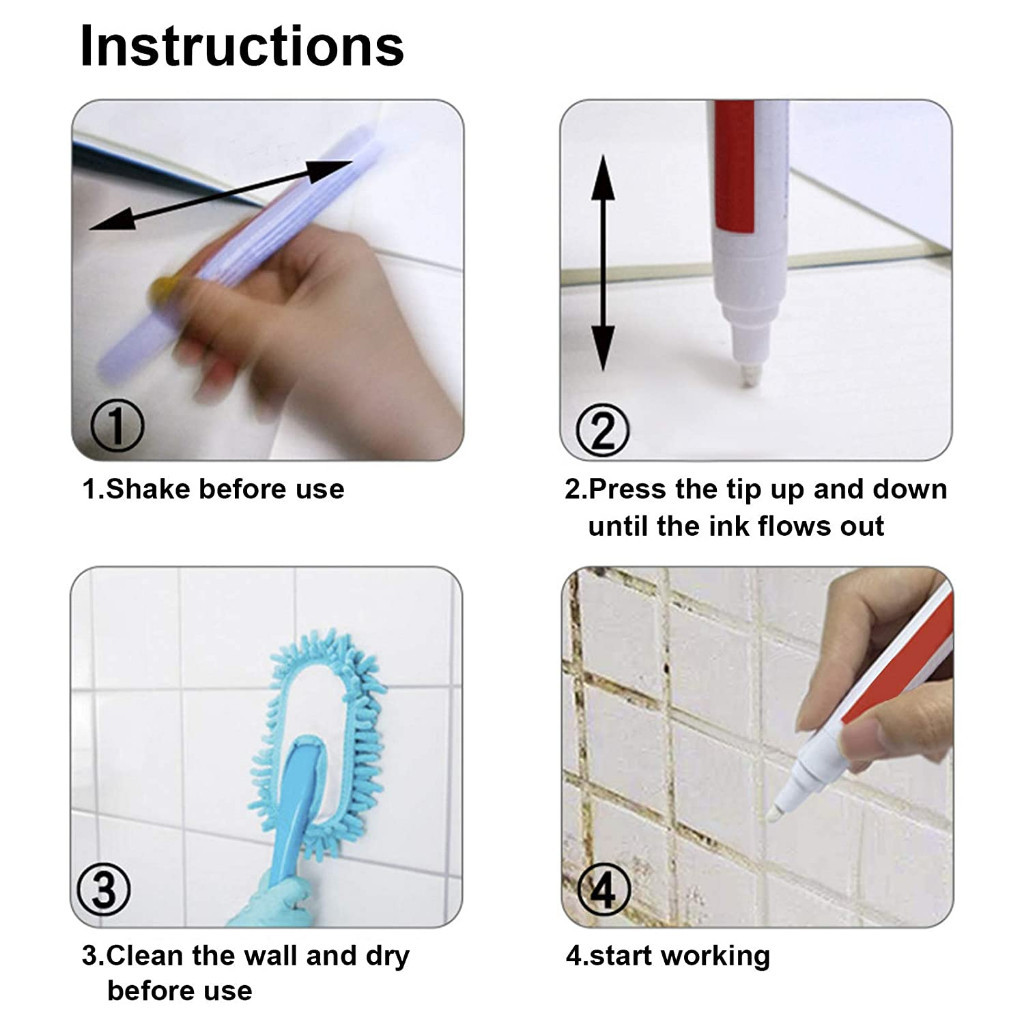 Instructions

①

1.Shake before use

②

2.Press the tip up and down until the ink flows out

③

3.Clean the wall and dry before use

④

4.start working