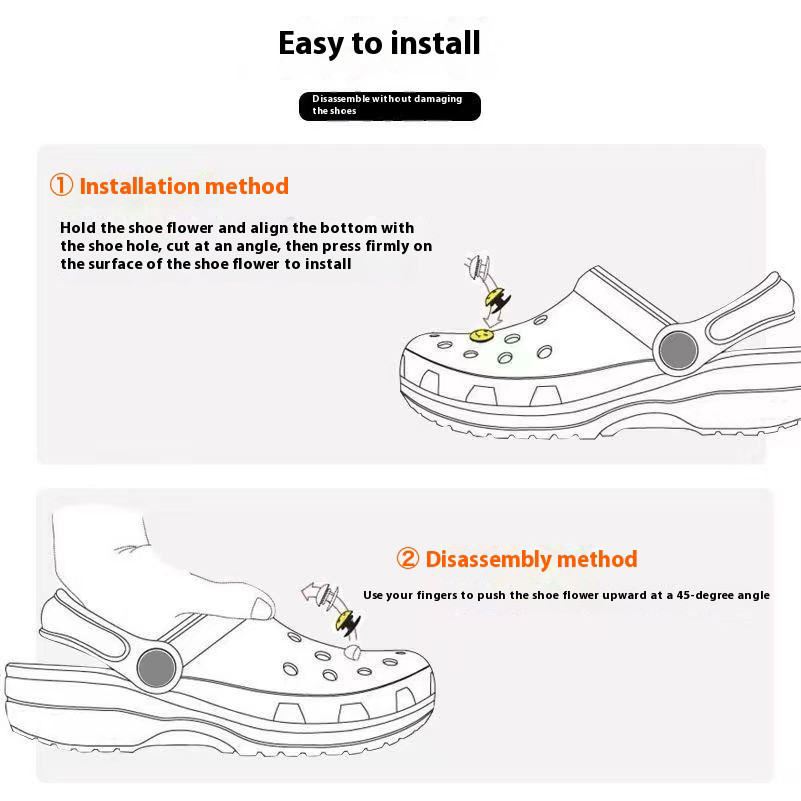 Easy to install

Disassemble without damaging the shoes

① Installation method

Hold the shoe flower and align the bottom with the shoe hole, cut at an angle, then press firmly on the surface of the shoe flower to install

② Disassembly method

Use your fingers to push the shoe flower upward at a 45-degree angle