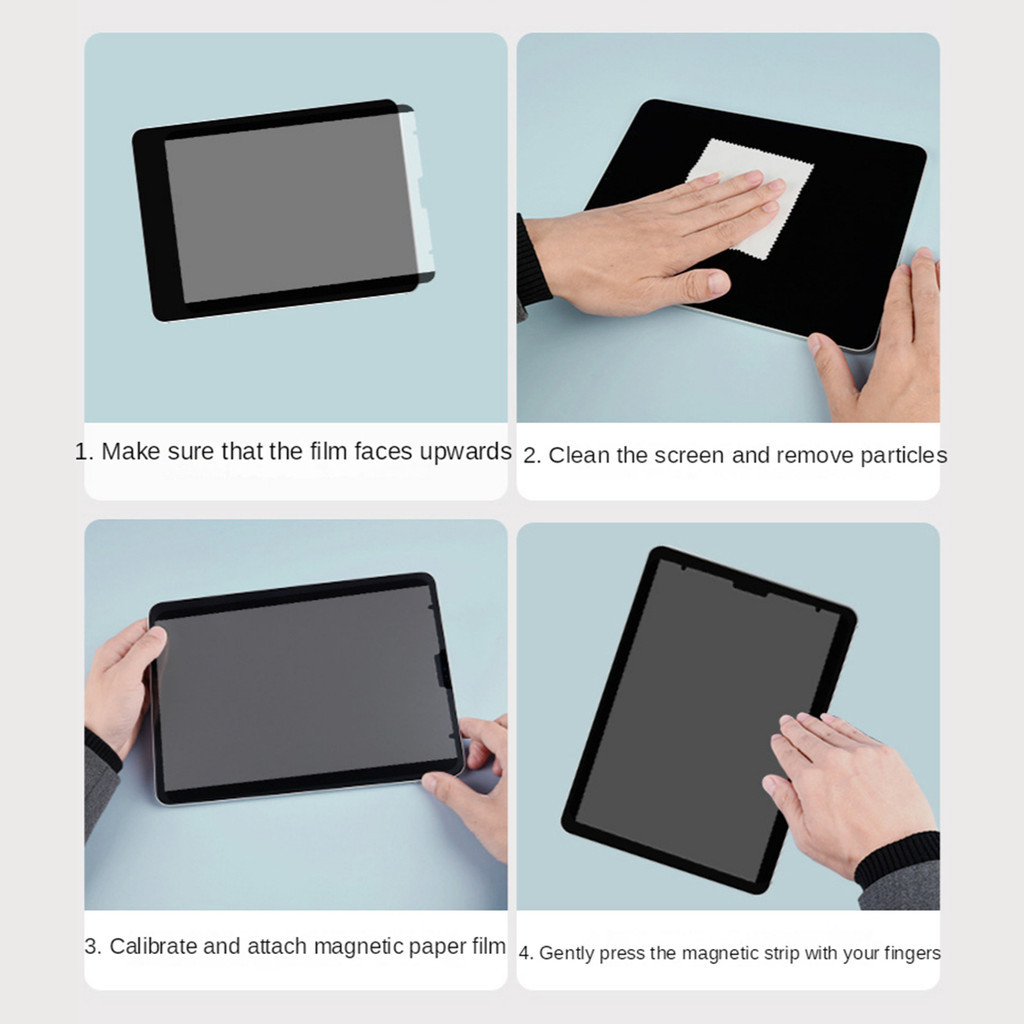 1. Make sure that the film faces upwards

2. Clean the screen and remove particles

3. Calibrate and attach magnetic paper film

4. Gently press the magnetic strip with your fingers