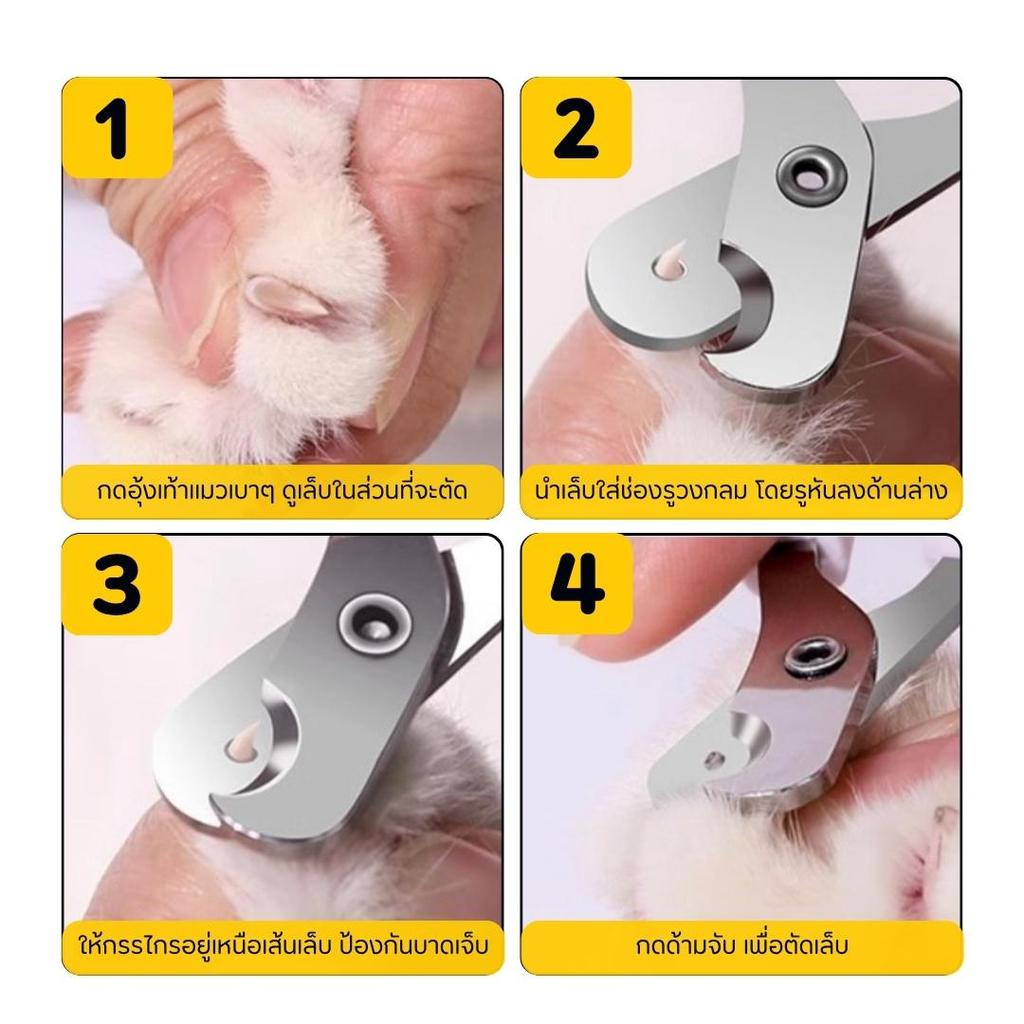 1

กดอุ้งเท้าแมวเบาๆ ดูเล็บในส่วนที่จะตัด

2

นำเล็บใส่ช่องรูวงกลม โดยรูหันลงด้านล่าง

3

ให้กรรไกรอยู่เหนือเส้นเล็บ ป้องกันบาดเจ็บ

4

กดด้ามจับ เพื่อตัดเล็บ