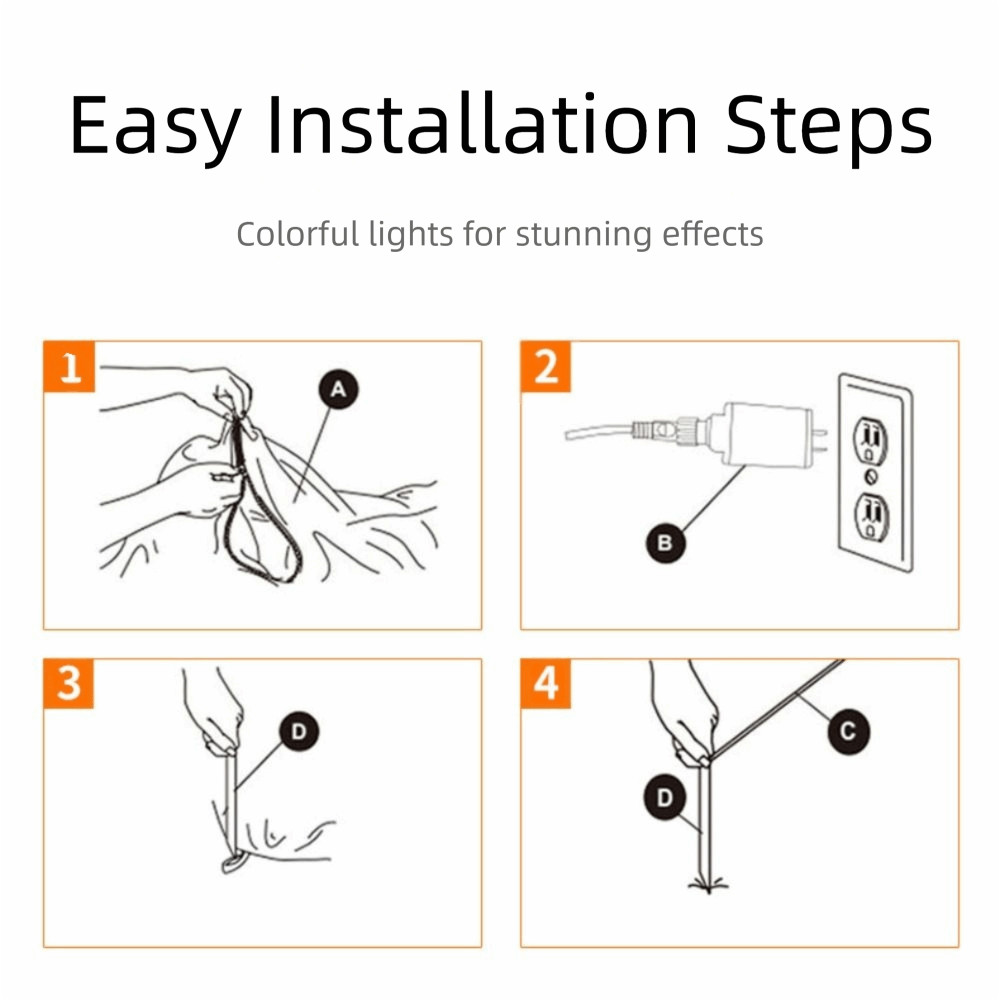 Easy Installation Steps

Colorful lights for stunning effects

1

A

2

B

3

D

4

C

D