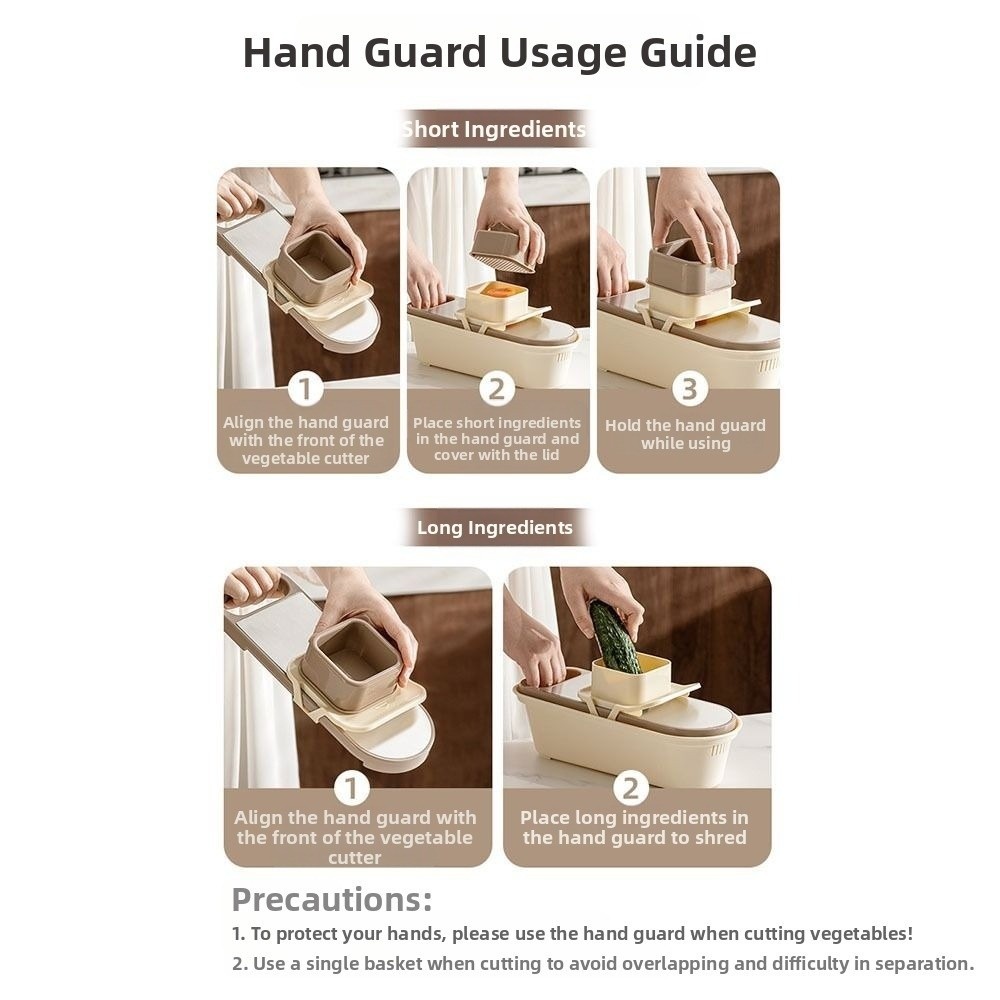 Hand Guard Usage Guide

Short Ingredients

1
Align the hand guard with the front of the vegetable cutter

2
Place short ingredients in the hand guard and cover with the lid

3
Hold the hand guard while using

Long Ingredients

1
Align the hand guard with the front of the vegetable cutter

2
Place long ingredients in the hand guard to shred

Precautions:
1. To protect your hands, please use the hand guard when cutting vegetables!
2. Use a single basket when cutting to avoid overlapping and difficulty in separation.