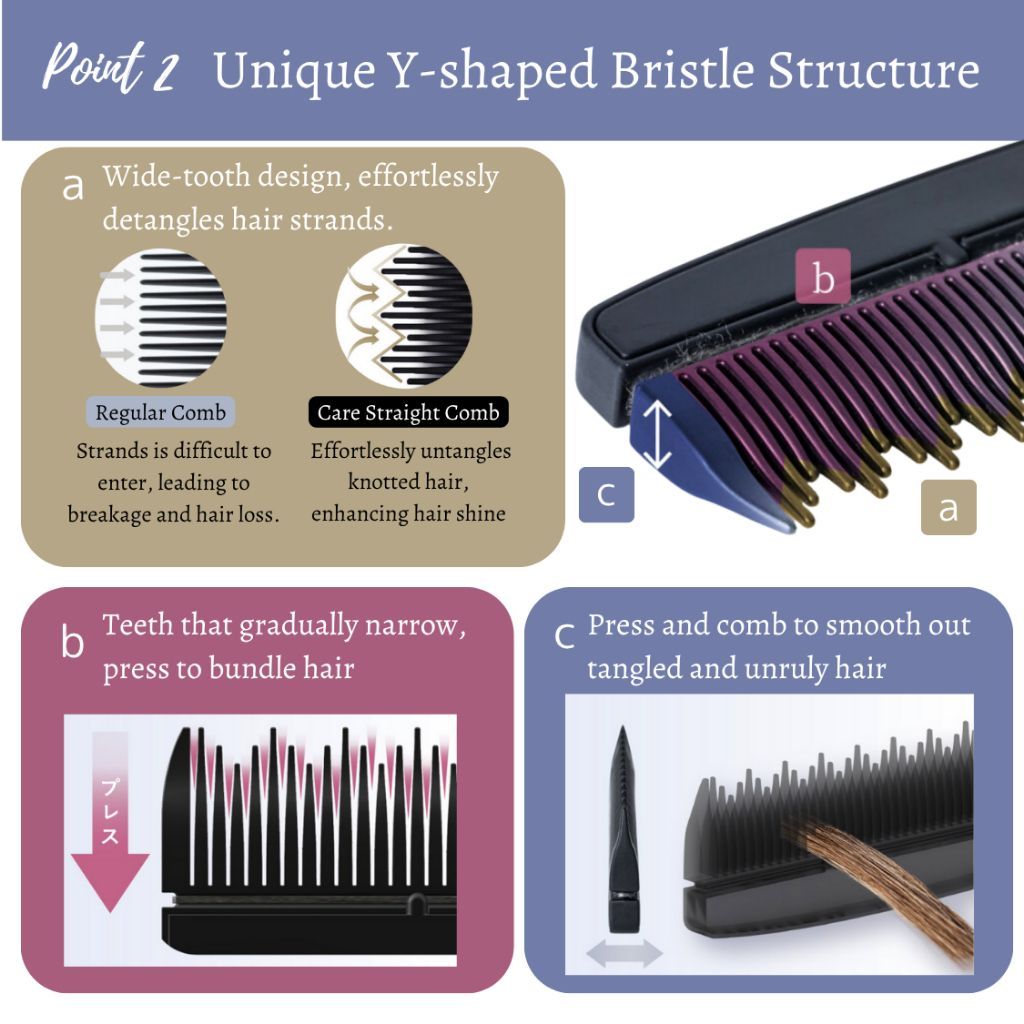 Point 2 Unique Y-shaped Bristle Structure

a Wide-tooth design, effortlessly detangles hair strands.

Regular Comb
Strands is difficult to enter, leading to breakage and hair loss.

Care Straight Comb
Effortlessly untangles knotted hair, enhancing hair shine

b

c

a

b Teeth that gradually narrow, press to bundle hair

プレス

c Press and comb to smooth out tangled and unruly hair