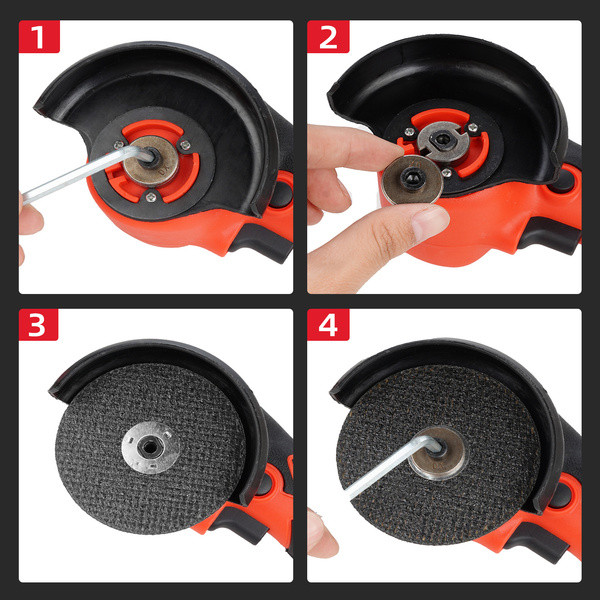 1

2

3

4