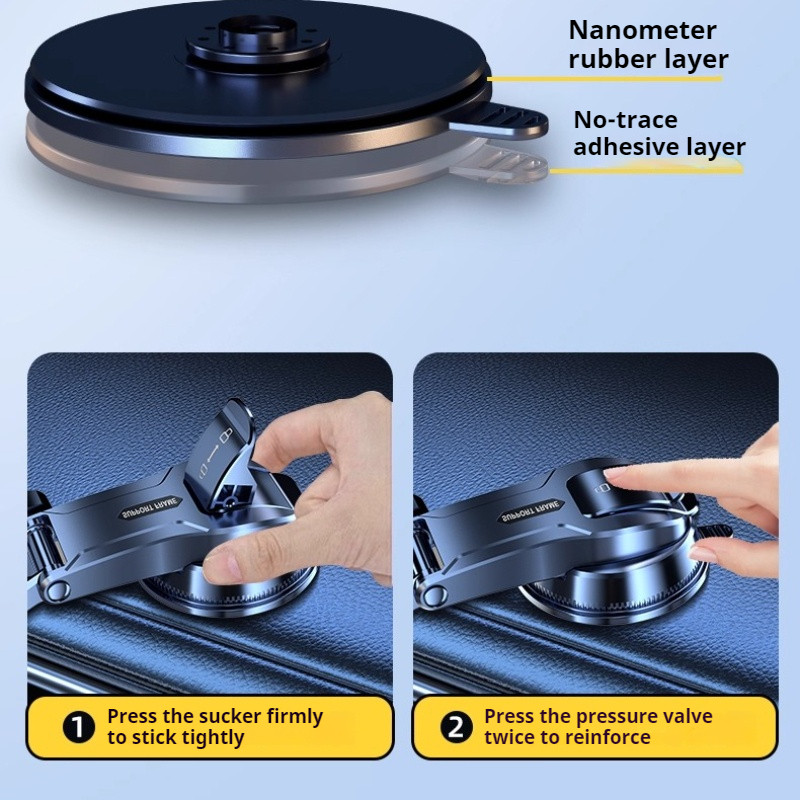 Nanometer rubber layer

No-trace adhesive layer

SMART SUPPORT

SMART SUPPORT

1 Press the sucker firmly to stick tightly

2 Press the pressure valve twice to reinforce