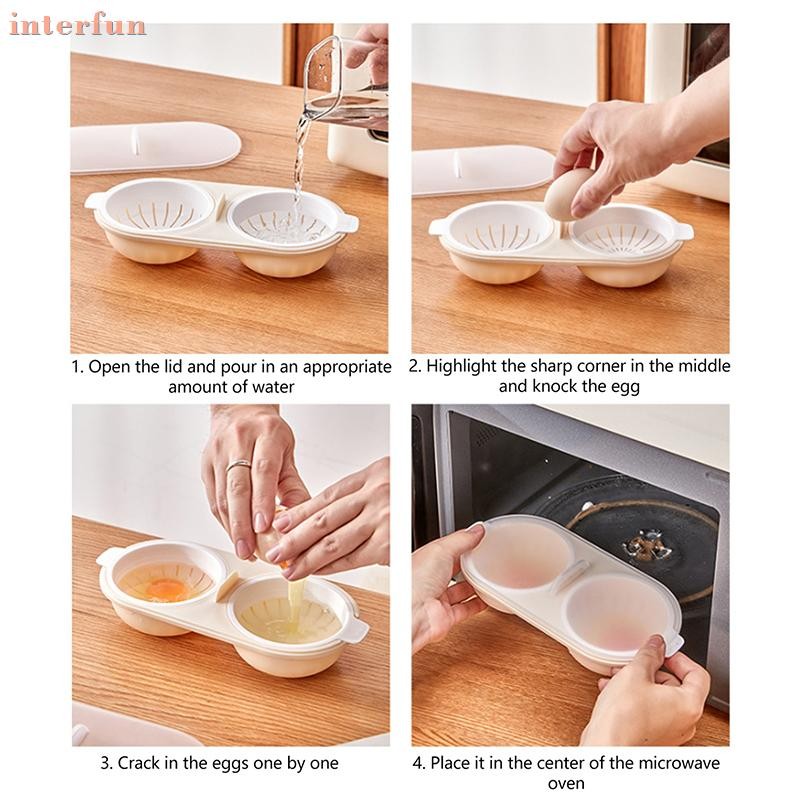 interfun

1. Open the lid and pour in an appropriate amount of water

2. Highlight the sharp corner in the middle and knock the egg

3. Crack in the eggs one by one

4. Place it in the center of the microwave oven