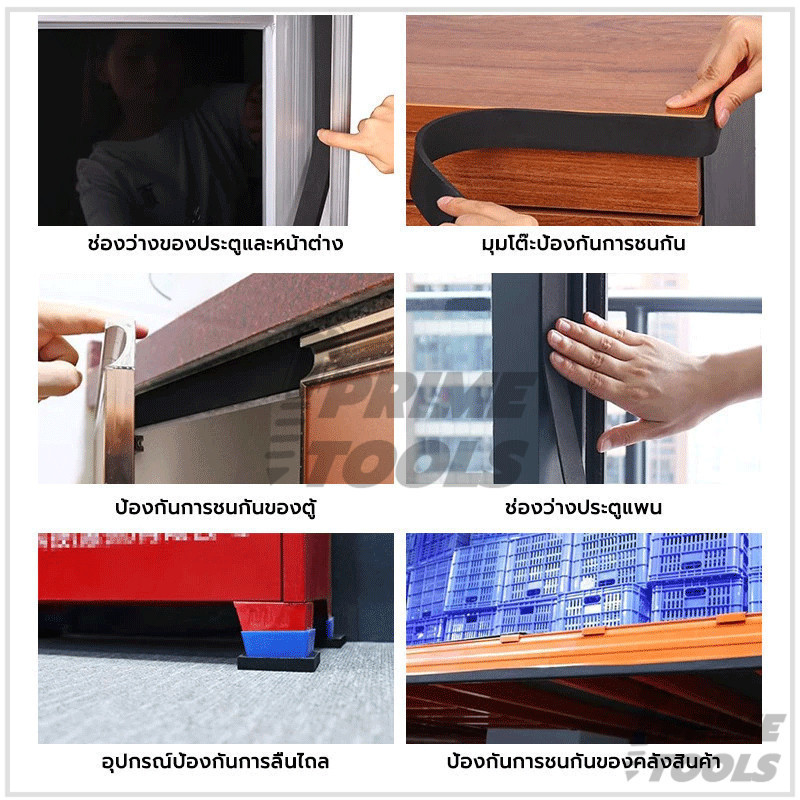 ช่องว่างของประตูและหน้าต่าง

มุมโต๊ะป้องกันการชนกัน

PRIME TOOLS

ป้องกันการชนกันของตู้

ช่องว่างประตูแพน

อุปกรณ์ป้องกันการลื่นไถล

ป้องกันการชนกันของคลังสินค้า

PRIME TOOLS