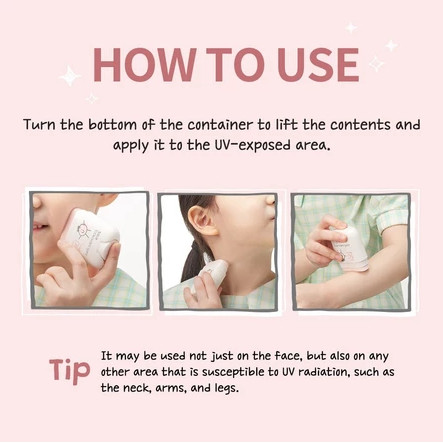 HOW TO USE

Turn the bottom of the container to lift the contents and apply it to the UV-exposed area.

Tip

It may be used not just on the face, but also on any other area that is susceptible to UV radiation, such as the neck, arms, and legs.