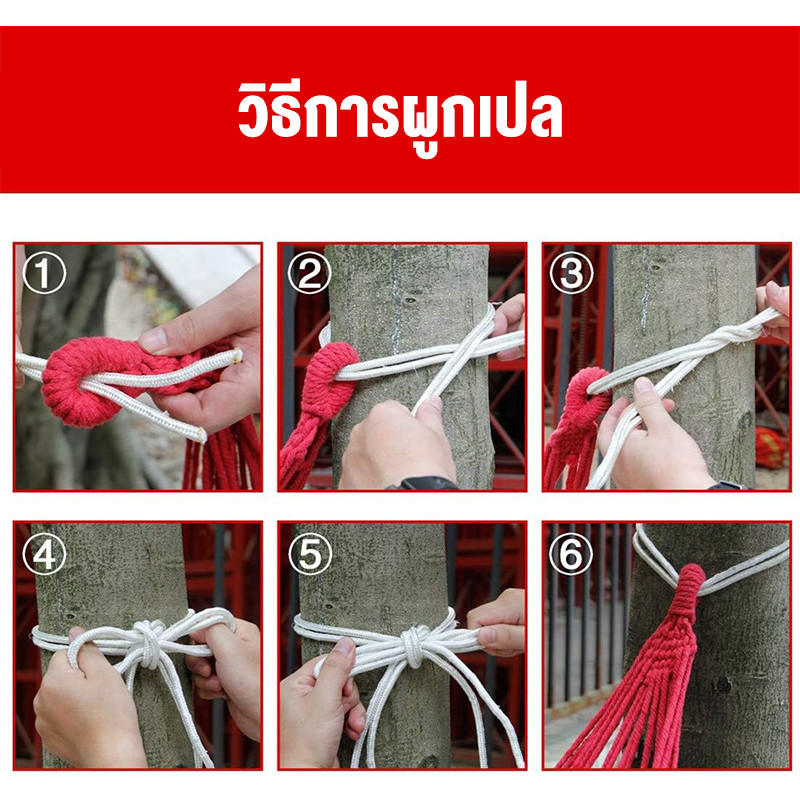 วิธีการผูกเปล

①

②

③

④

⑤

⑥