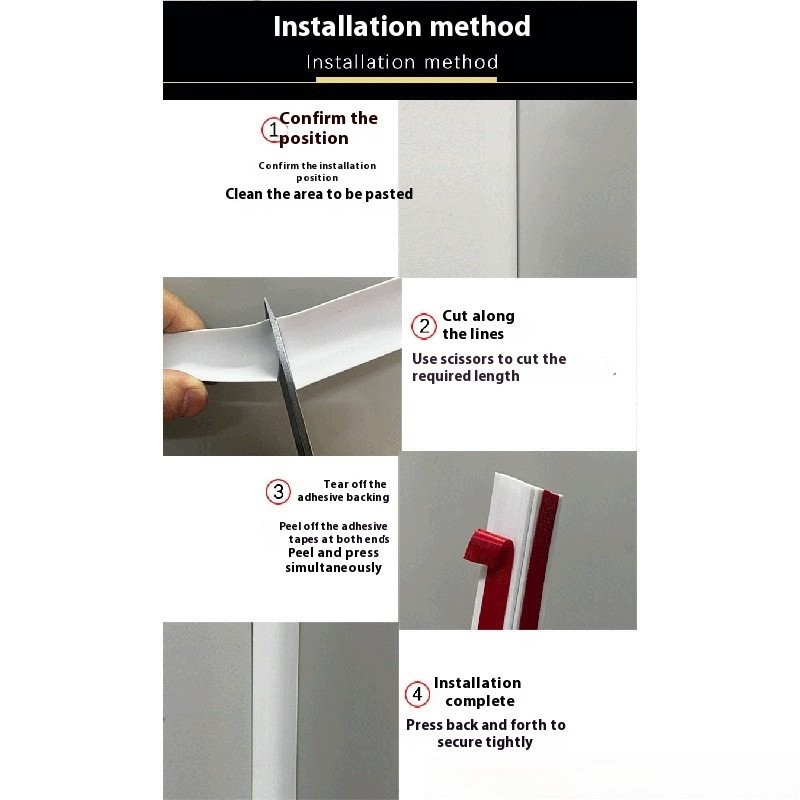 Installation method

Installation method

1 Confirm the position

Confirm the installation position

Clean the area to be pasted

2 Cut along the lines

Use scissors to cut the required length

3 Tear off the adhesive backing

Peel off the adhesive tapes at both ends

Peel and press simultaneously

4 Installation complete

Press back and forth to secure tightly