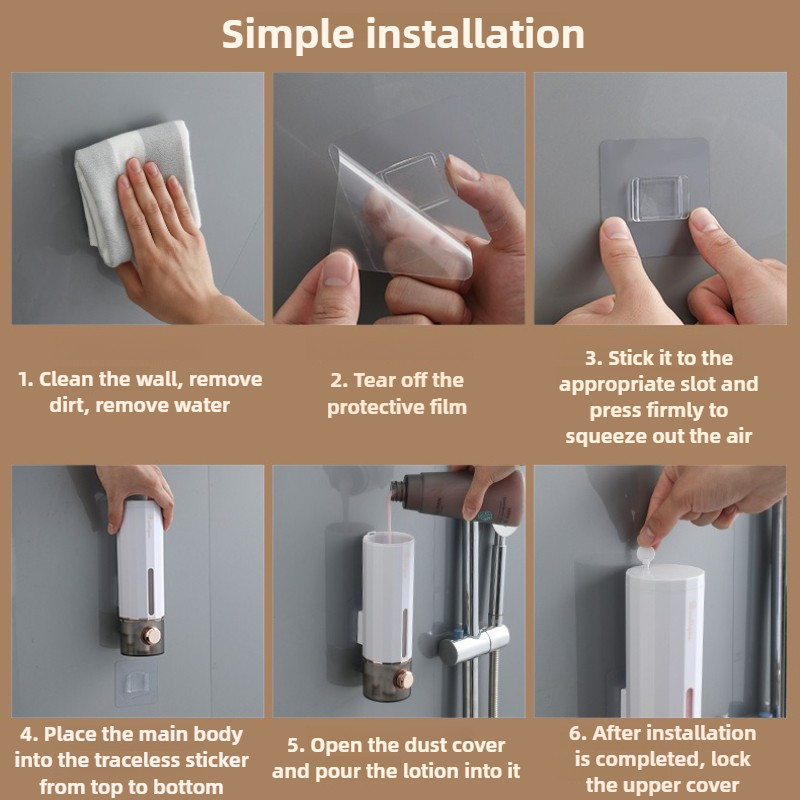 Simple installation

1. Clean the wall, remove dirt, remove water

2. Tear off the protective film

3. Stick it to the appropriate slot and press firmly to squeeze out the air

4. Place the main body into the traceless sticker from top to bottom

5. Open the dust cover and pour the lotion into it

6. After installation is completed, lock the upper cover