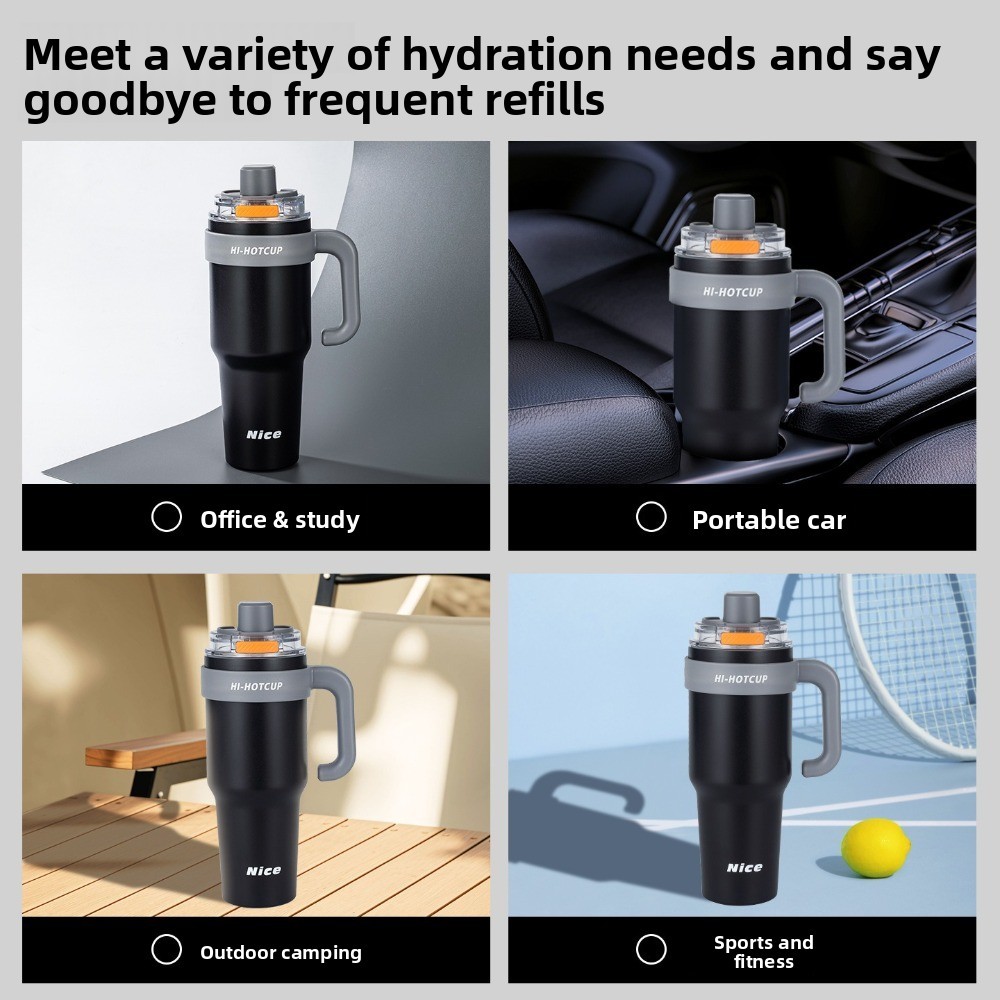 Meet a variety of hydration needs and say goodbye to frequent refills

HI-HOTCUP

Nice

Office & study

HI-HOTCUP

Portable car

HI-HOTCUP

Nice

Outdoor camping

HI-HOTCUP

Nice

Sports and fitness