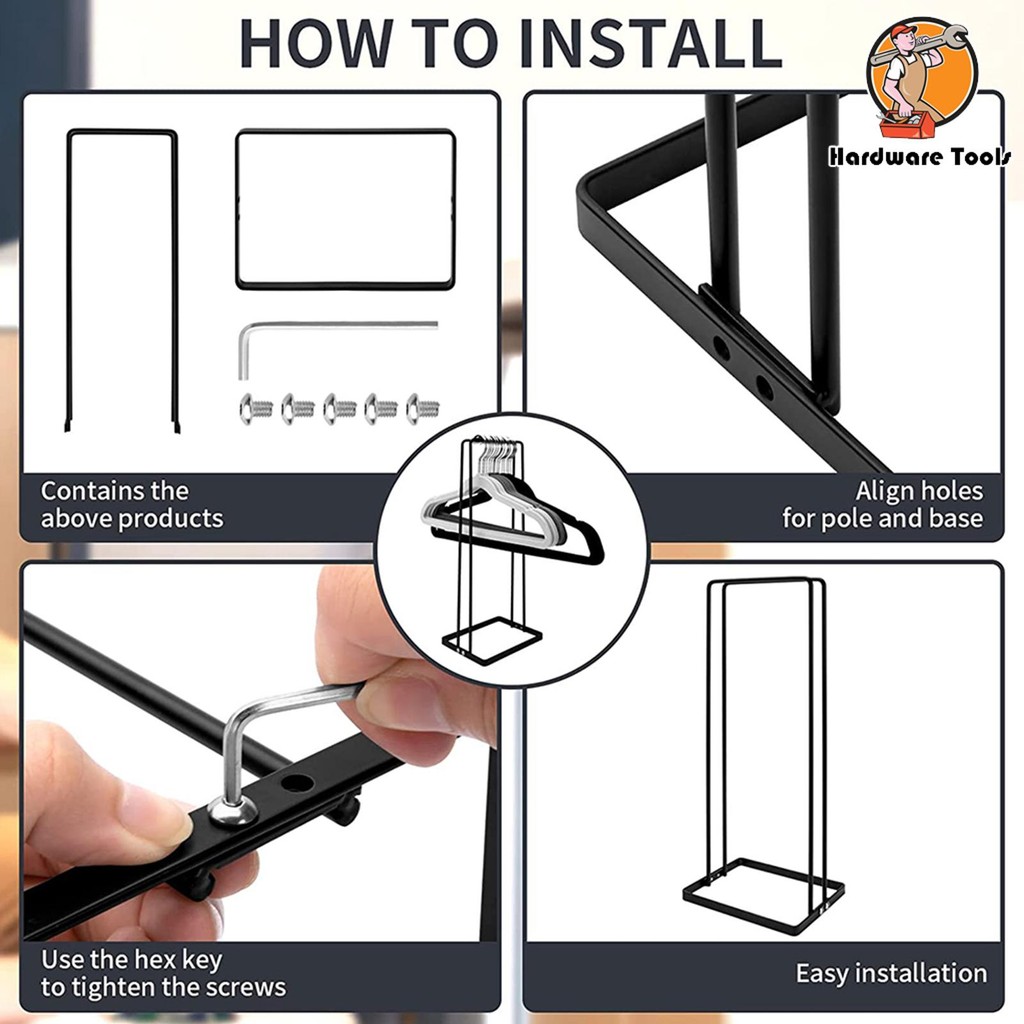 HOW TO INSTALL

Hardware Tools

Contains the above products

Align holes for pole and base

Use the hex key to tighten the screws

Easy installation