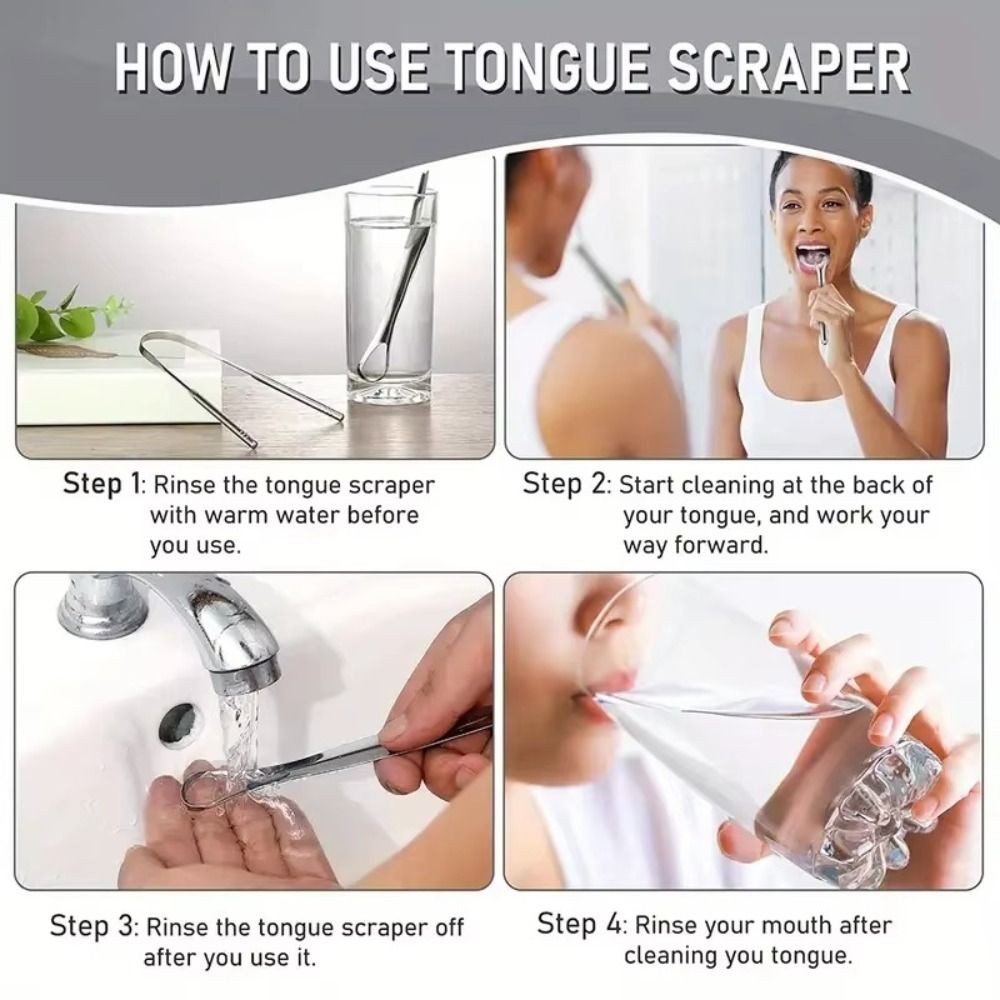 HOW TO USE TONGUE SCRAPER

Step 1: Rinse the tongue scraper with warm water before you use.

Step 2: Start cleaning at the back of your tongue, and work your way forward.

Step 3: Rinse the tongue scraper off after you use it.

Step 4: Rinse your mouth after cleaning you tongue.