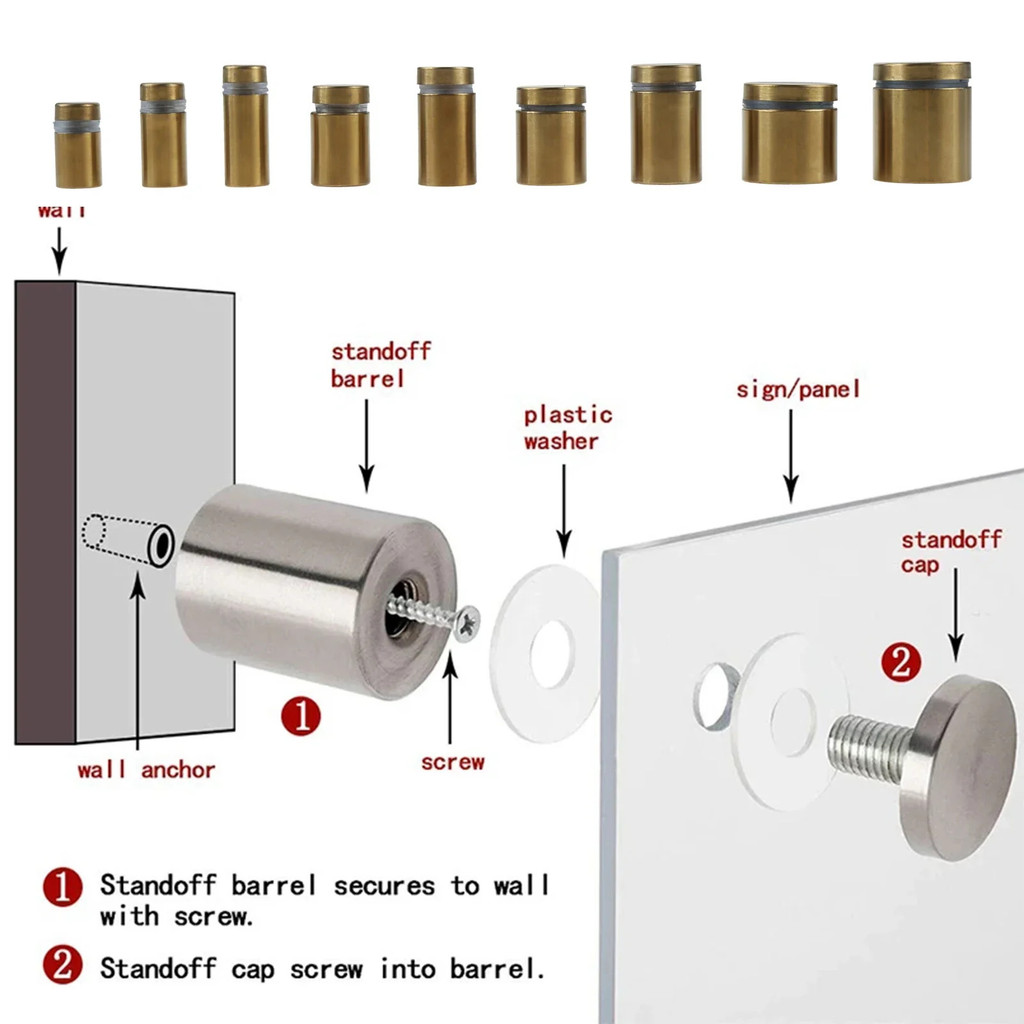 wall

standoff barrel

plastic washer

sign/panel

standoff cap

2

1

wall anchor

screw

1 Standoff barrel secures to wall with screw.

2 Standoff cap screw into barrel.