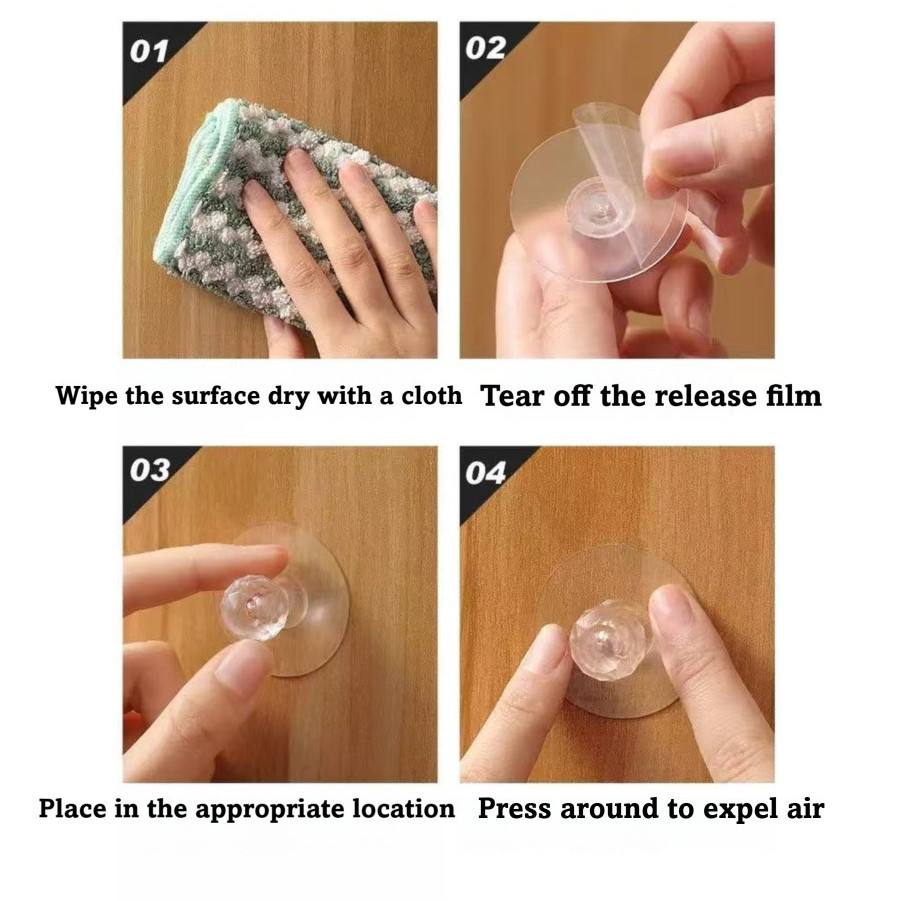 01

Wipe the surface dry with a cloth

02

Tear off the release film

03

Place in the appropriate location

04

Press around to expel air