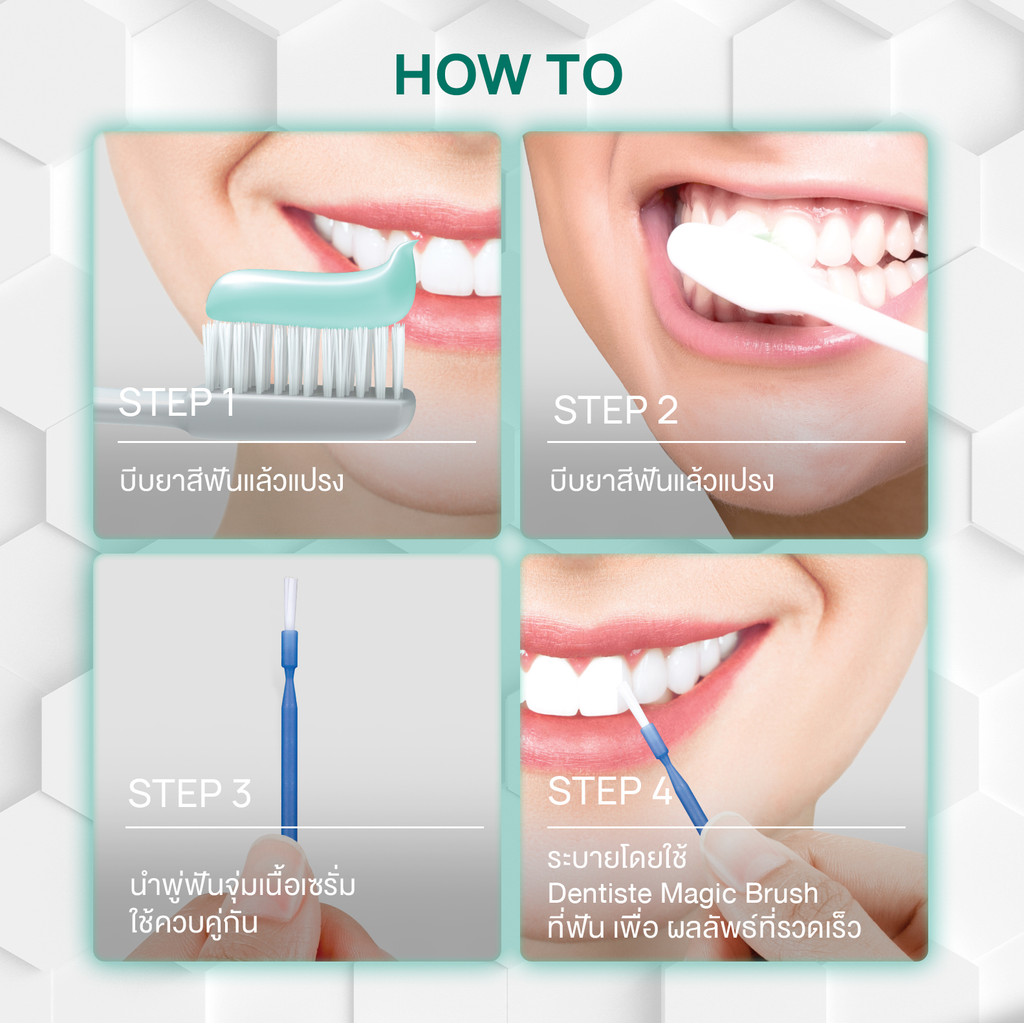 HOW TO

STEP 1

บีบยาสีฟันแล้วแปรง

STEP 2

บีบยาสีฟันแล้วแปรง

STEP 3

นำพู่ฟันจุ่มเนื้อเซรั่ม ใช้ควบคู่กัน

STEP 4

ระบายโดยใช้ Dentiste Magic Brush ที่ฟัน เพื่อ ผลลัพธ์ที่รวดเร็ว