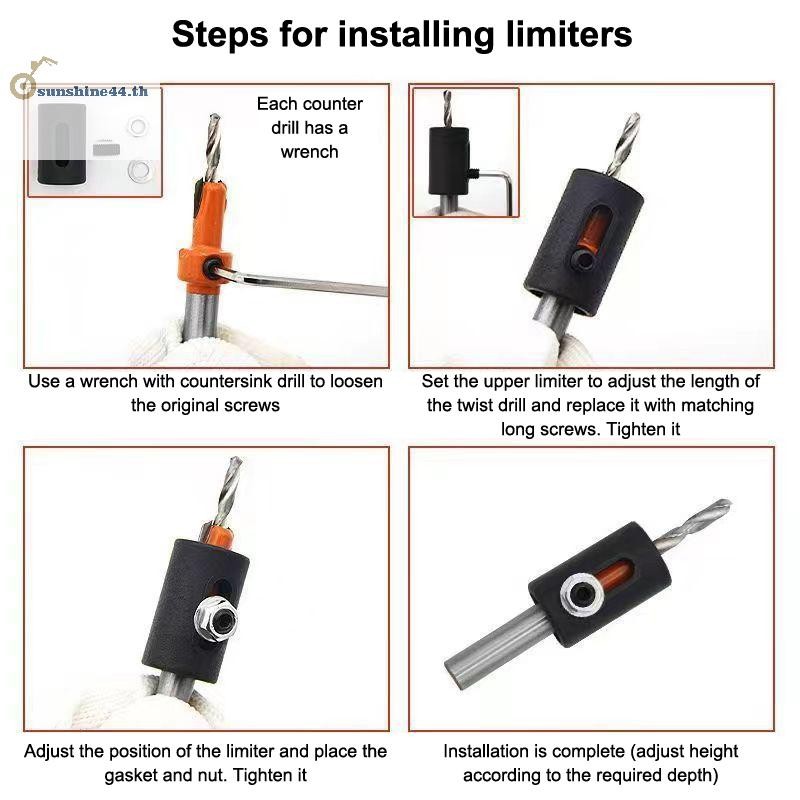 Steps for installing limiters

sunshine44.th

Each counter drill has a wrench

Use a wrench with countersink drill to loosen the original screws

Set the upper limiter to adjust the length of the twist drill and replace it with matching long screws. Tighten it

Adjust the position of the limiter and place the gasket and nut. Tighten it

Installation is complete (adjust height according to the required depth)