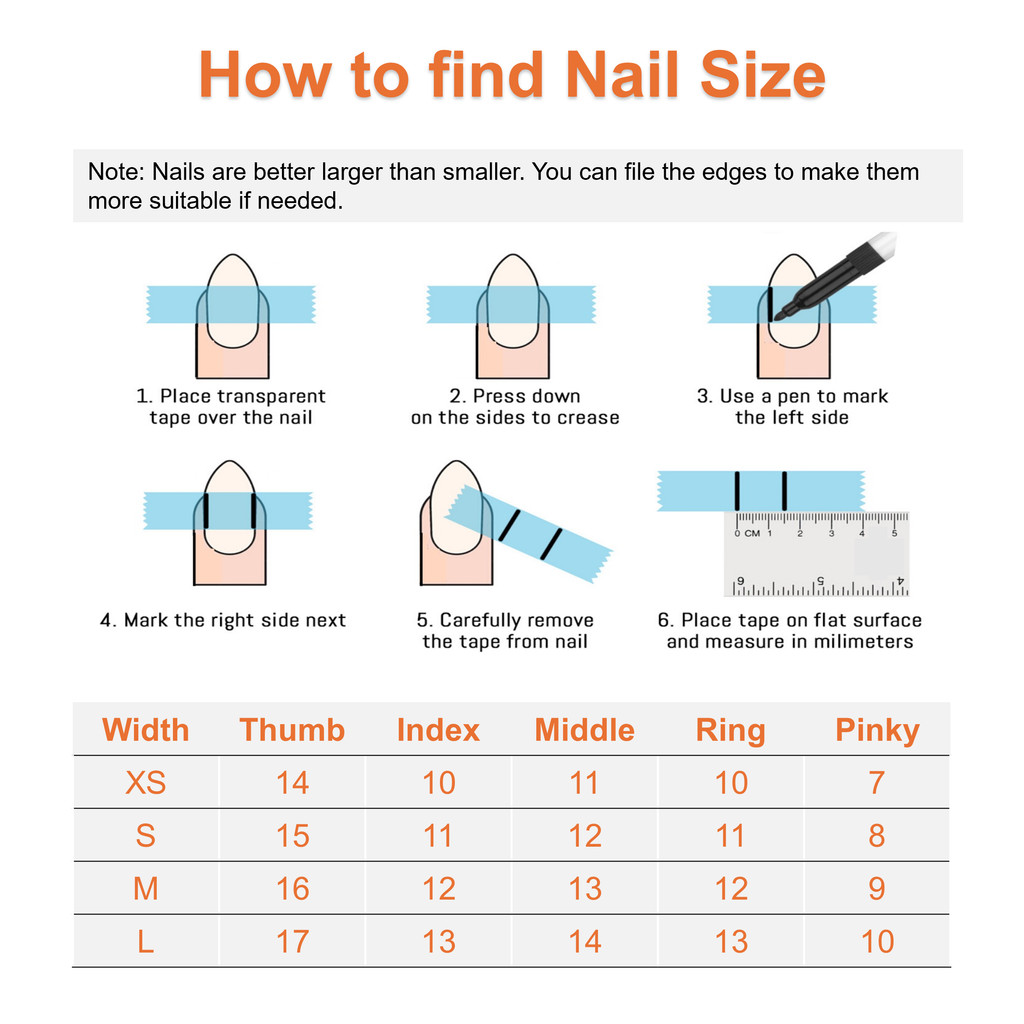 How to find Nail Size

Note: Nails are better larger than smaller. You can file the edges to make them more suitable if needed.

1. Place transparent tape over the nail

2. Press down on the sides to crease

3. Use a pen to mark the left side

4. Mark the right side next

5. Carefully remove the tape from nail

0 CM 1 2 3 4 5
6 5 4

6. Place tape on flat surface and measure in milimeters

| Width | Thumb | Index | Middle | Ring | Pinky |
|---|---|---|---|---|---|
| XS | 14 | 10 | 11 | 10 | 7 |
| S | 15 | 11 | 12 | 11 | 8 |
| M | 16 | 12 | 13 | 12 | 9 |
| L | 17 | 13 | 14 | 13 | 10 |