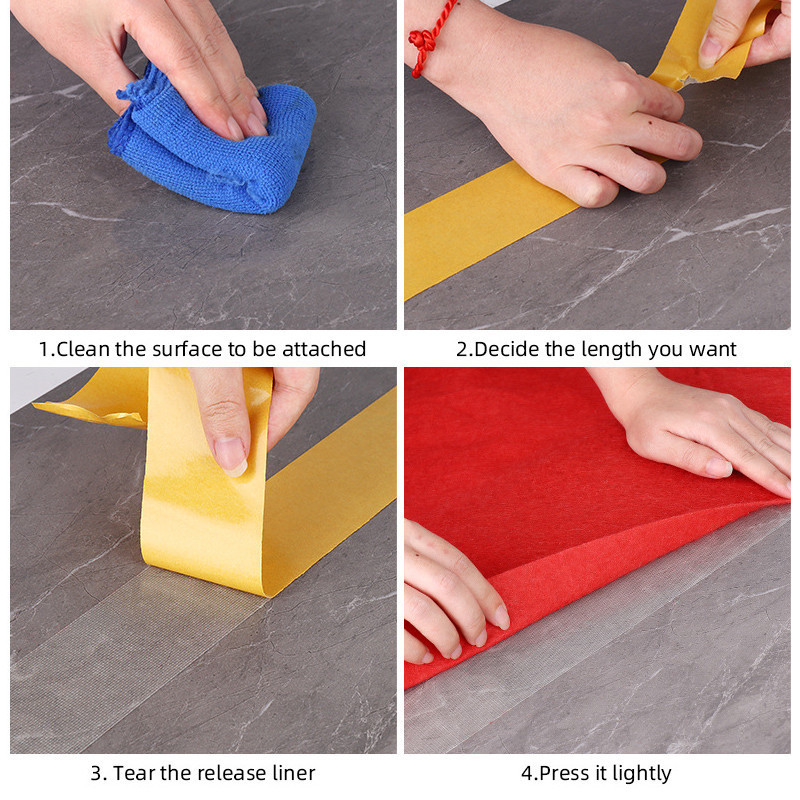 1.Clean the surface to be attached

2.Decide the length you want

3. Tear the release liner

4.Press it lightly