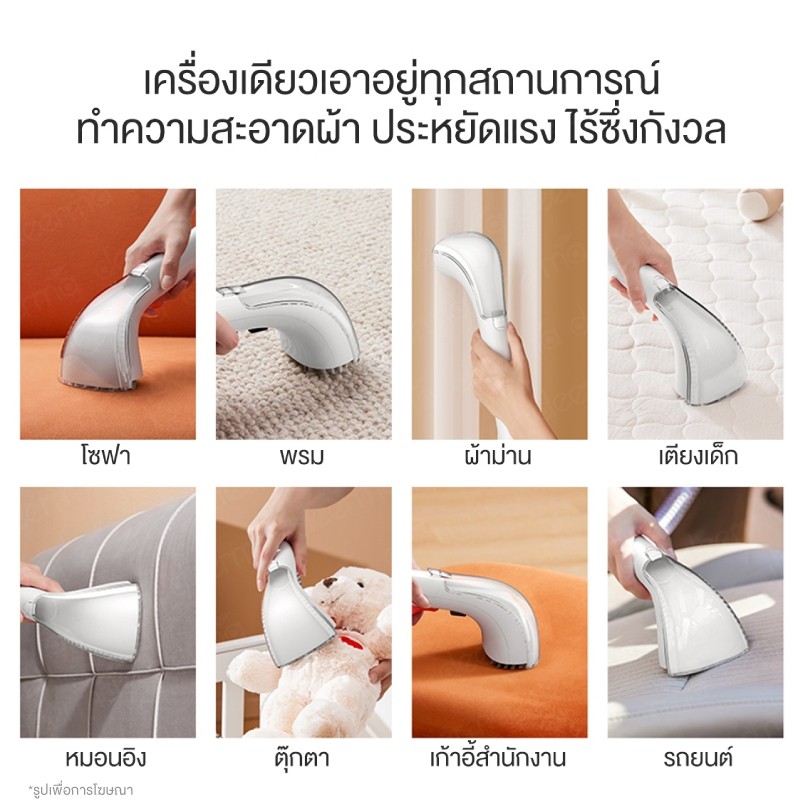 เครื่องเดียวเอาอยู่ทุกสถานการณ์
ทำความสะอาดผ้า ประหยัดแรง ไร้ซึ่งกังวล

โซฟา

พรม

ผ้าม่าน

เตียงเด็ก

หมอนอิง

ตุ๊กตา

เก้าอี้สำนักงาน

รถยนต์

*รูปเพื่อการโฆษณา