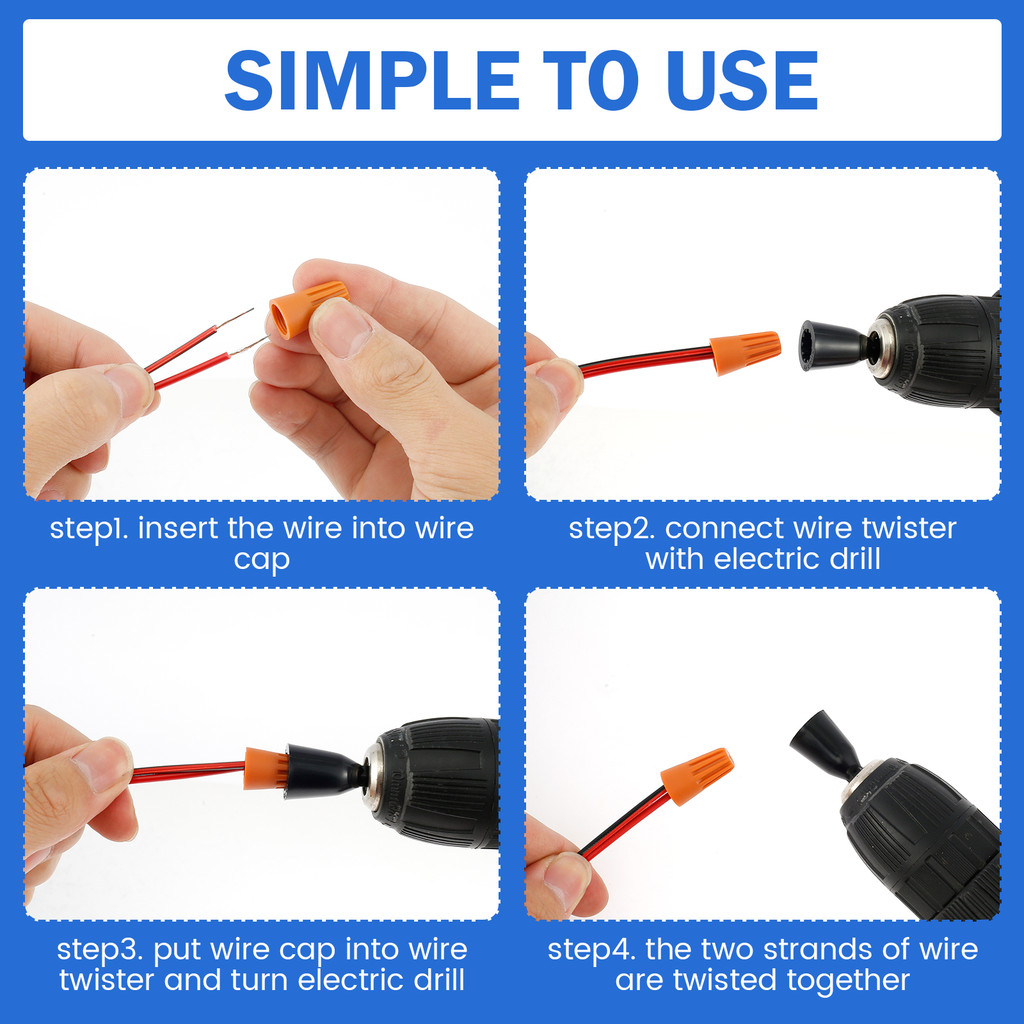 SIMPLE TO USE

step1. insert the wire into wire cap

step2. connect wire twister with electric drill

step3. put wire cap into wire twister and turn electric drill

step4. the two strands of wire are twisted together