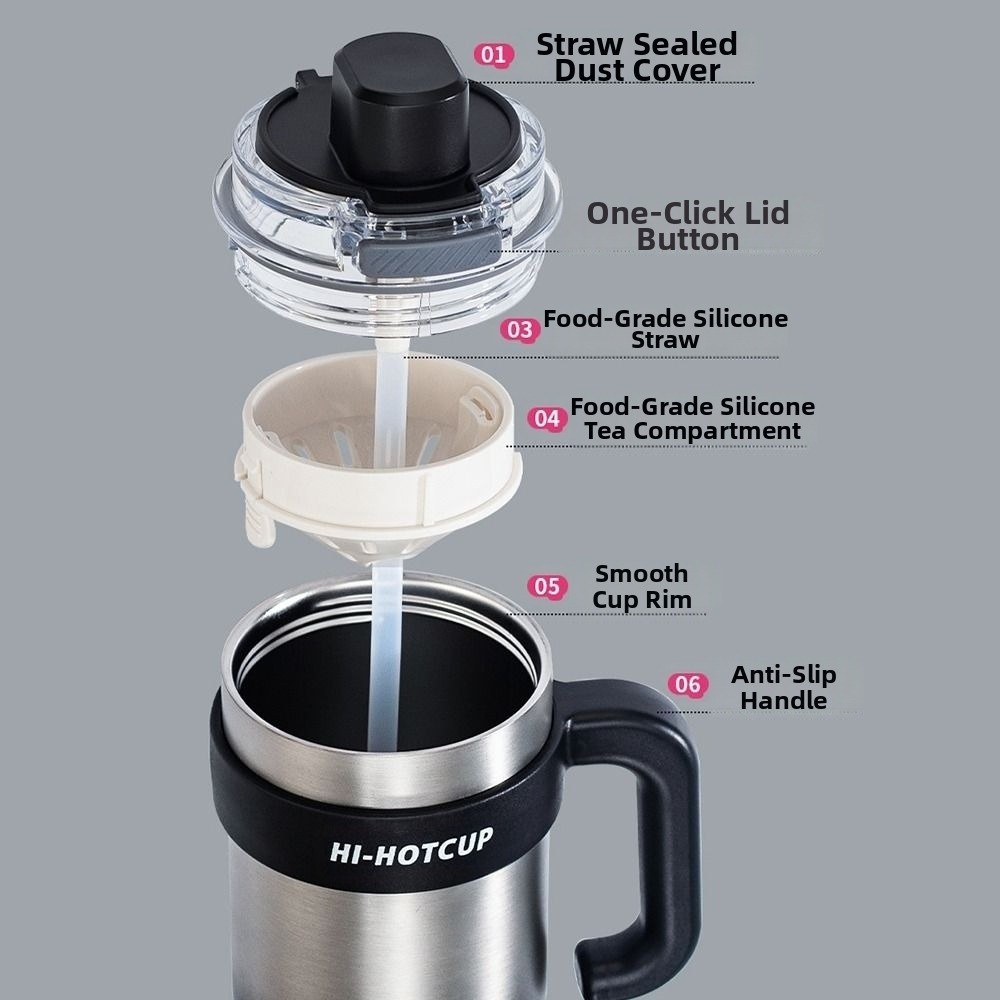 01 Straw Sealed Dust Cover

One-Click Lid Button

03 Food-Grade Silicone Straw

04 Food-Grade Silicone Tea Compartment

05 Smooth Cup Rim

06 Anti-Slip Handle

HI-HOTCUP