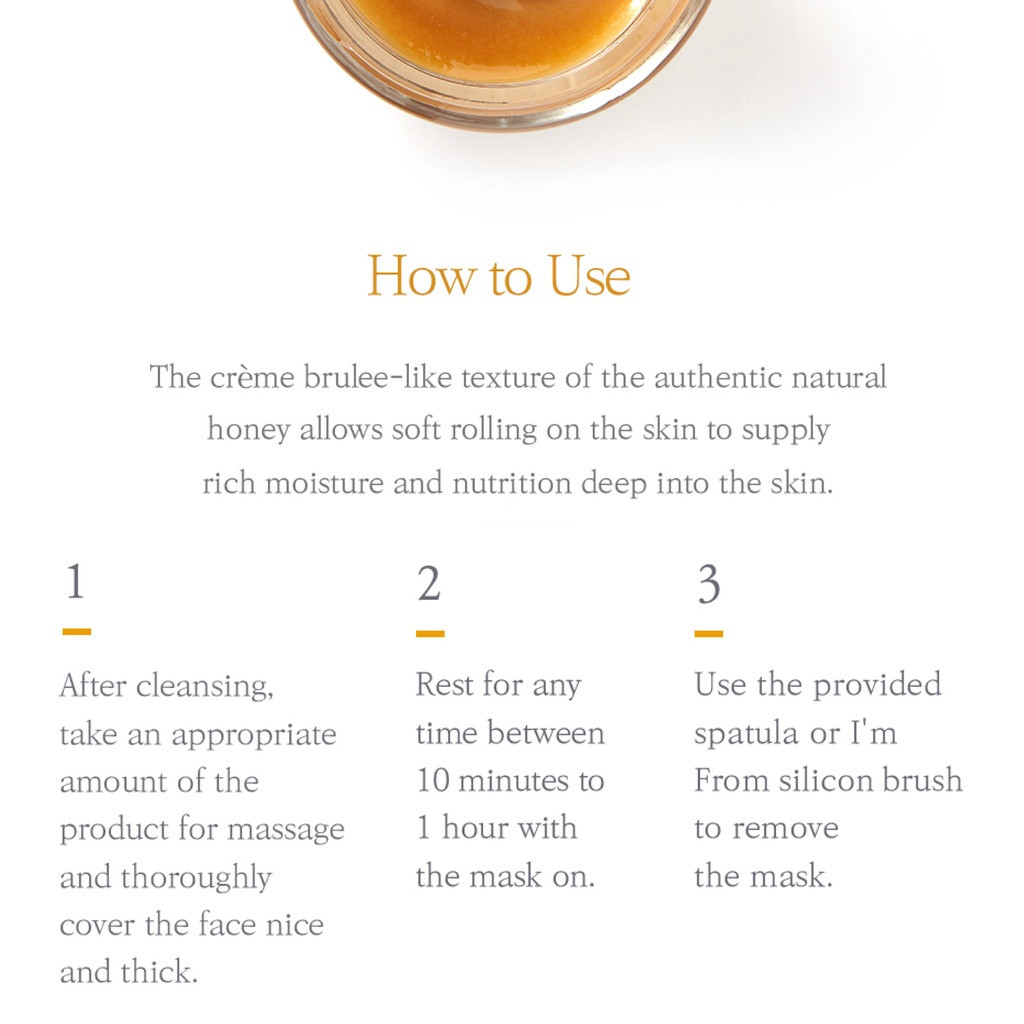 How to Use

The crème brulee-like texture of the authentic natural honey allows soft rolling on the skin to supply rich moisture and nutrition deep into the skin.

1

After cleansing, take an appropriate amount of the product for massage and thoroughly cover the face nice and thick.

2

Rest for any time between 10 minutes to 1 hour with the mask on.

3

Use the provided spatula or I'm From silicon brush to remove the mask.