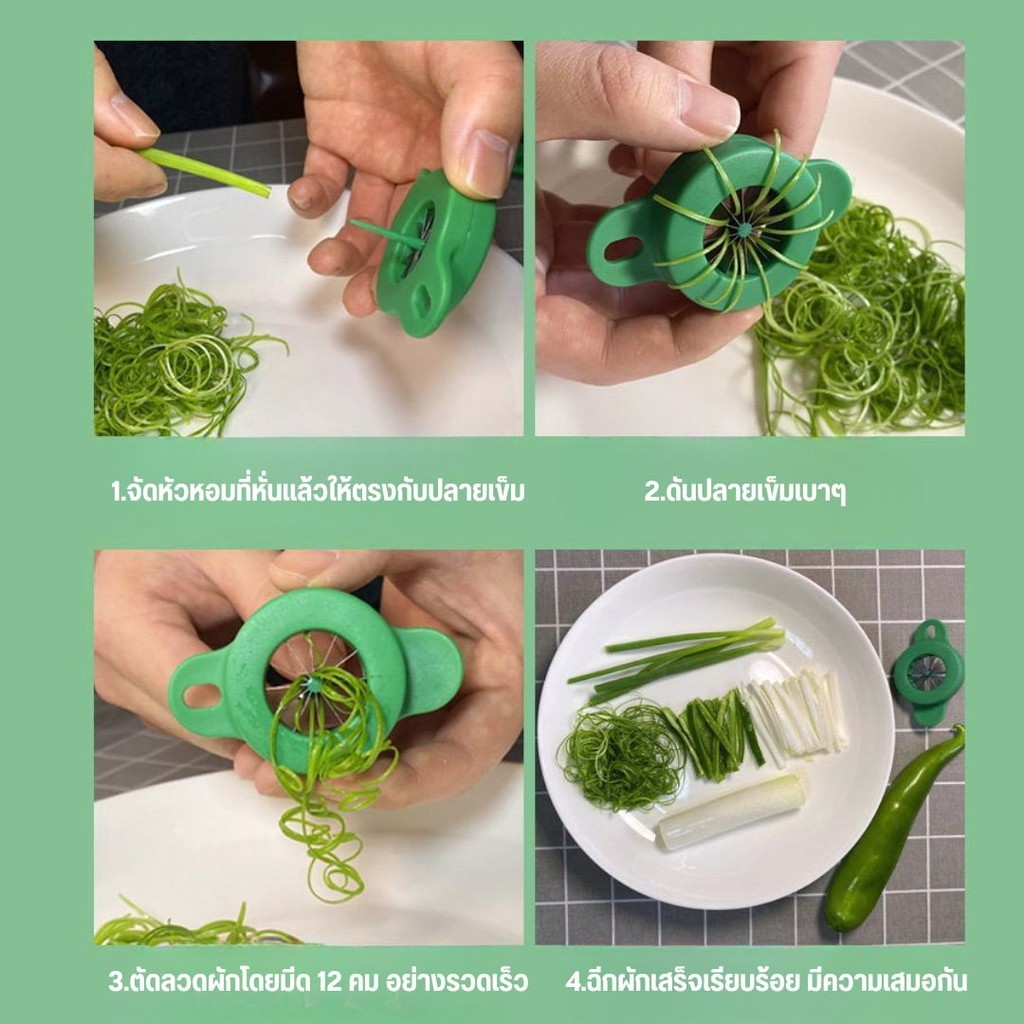 1.จัดหัวหอมที่หั่นแล้วให้ตรงกับปลายเข็ม

2.ดันปลายเข็มเบาๆ

3.ตัดลวดผักโดยมีด 12 คม อย่างรวดเร็ว

4.ฉีกผักเสร็จเรียบร้อย มีความเสมอกัน