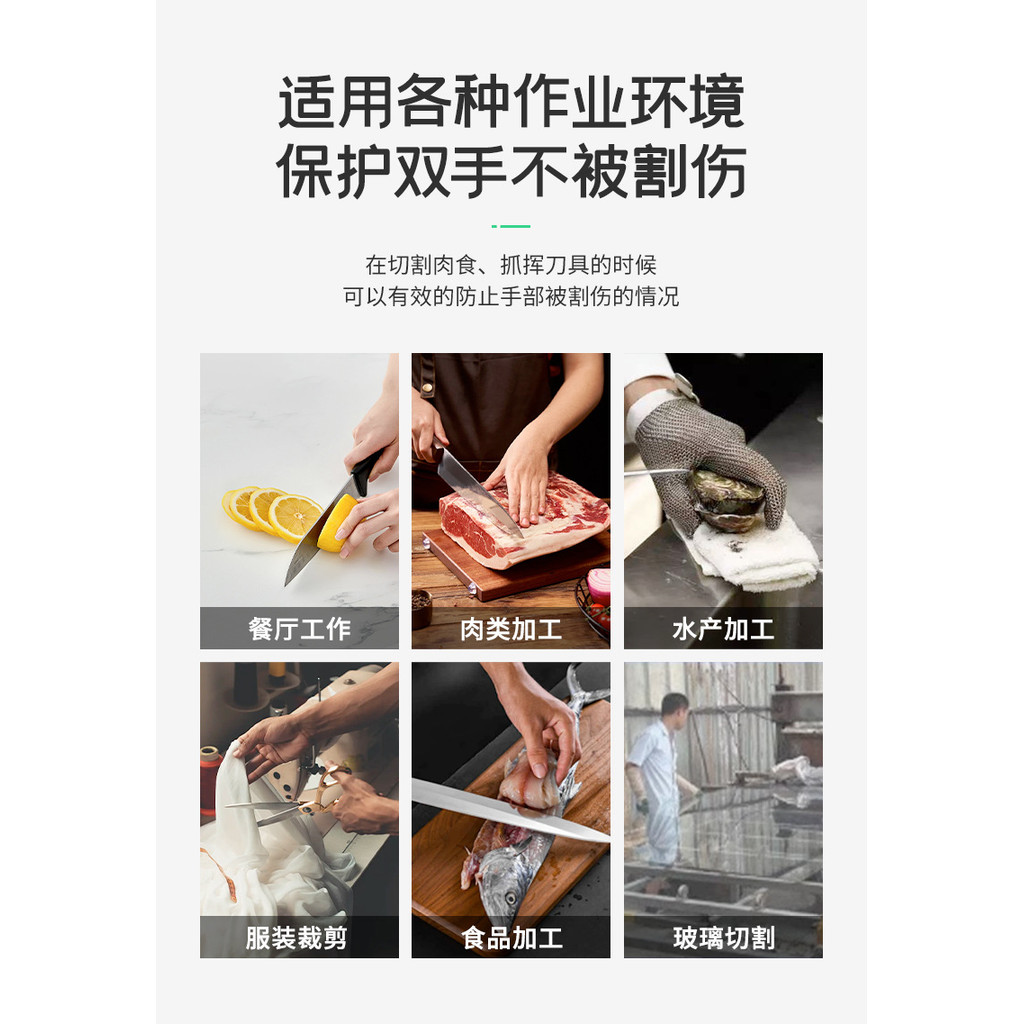 适用各种作业环境
保护双手不被割伤

在切割肉食、抓挥刀具的时候
可以有效的防止手部被割伤的情况

餐厅工作

肉类加工

水产加工

服装裁剪

食品加工

玻璃切割