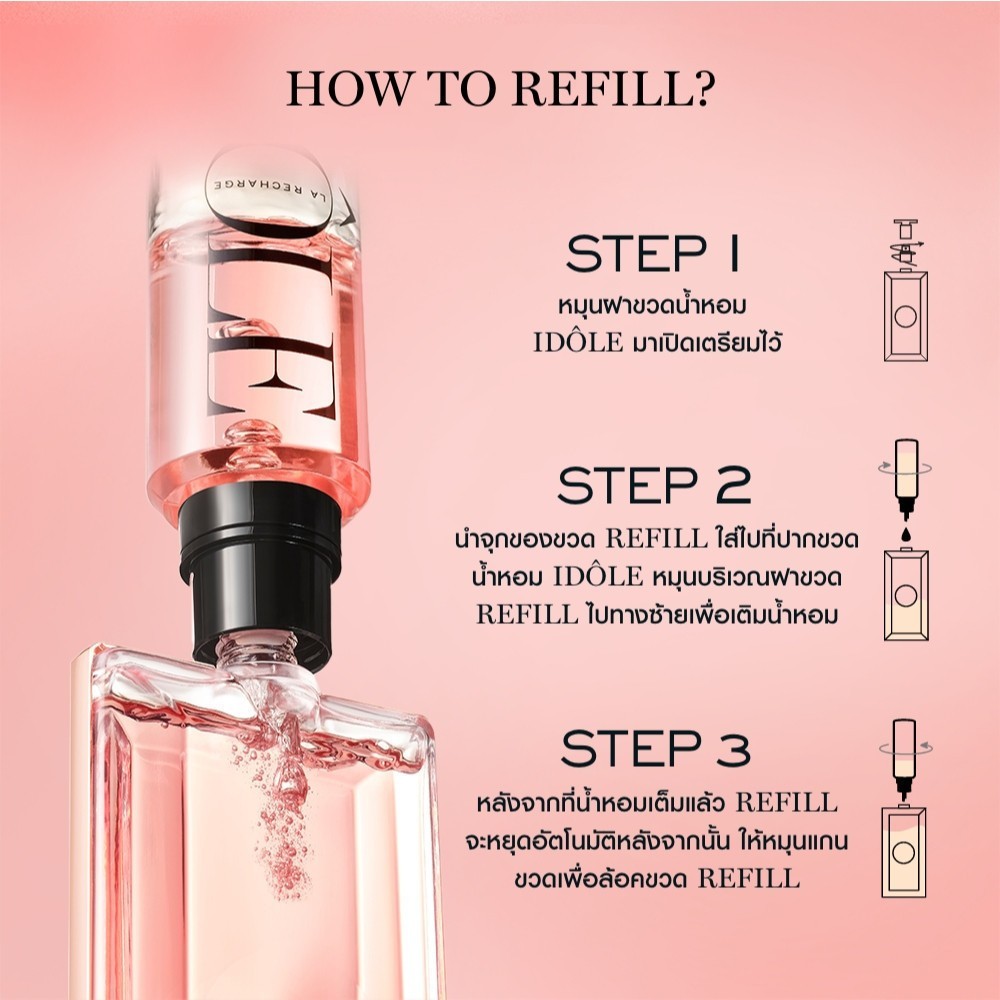 HOW TO REFILL?

LA RECHARGE

STEP 1
หมุนฝาขวดน้ำหอม IDÔLE มาเปิดเตรียมไว้

STEP 2
นำจุกของขวด REFILL ใส่ไปที่ปากขวดน้ำหอม IDÔLE หมุนบริเวณฝาขวด REFILL ไปทางซ้ายเพื่อเติมน้ำหอม

STEP 3
หลังจากที่น้ำหอมเต็มแล้ว REFILL จะหยุดอัตโนมัติหลังจากนั้น ให้หมุนแกนขวดเพื่อล้อคขวด REFILL