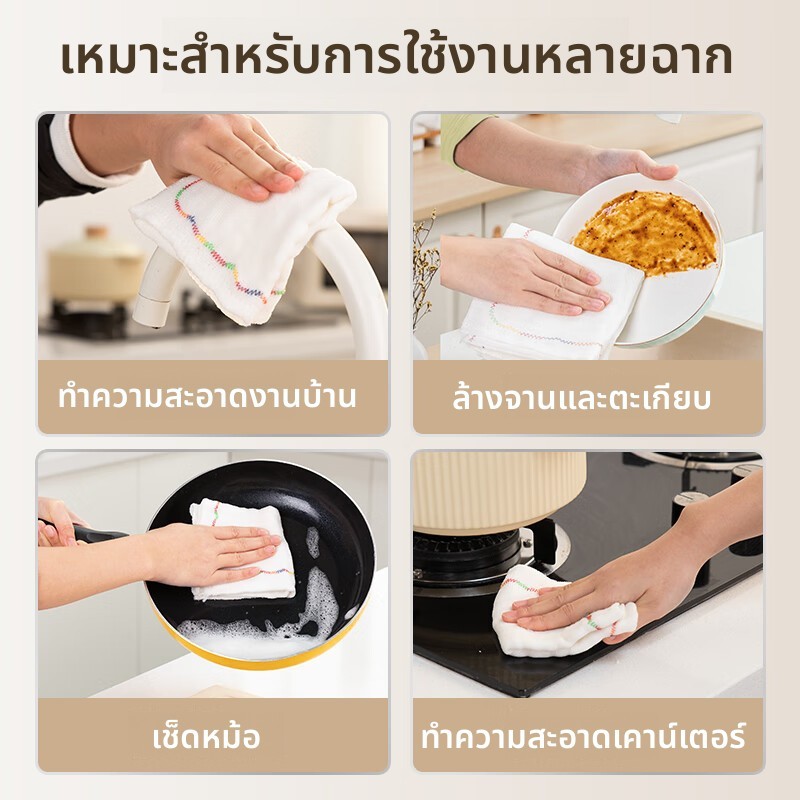 เหมาะสำหรับการใช้งานหลายฉาก

ทำความสะอาดงานบ้าน

ล้างจานและตะเกียบ

เช็ดหม้อ

ทำความสะอาดเคาน์เตอร์