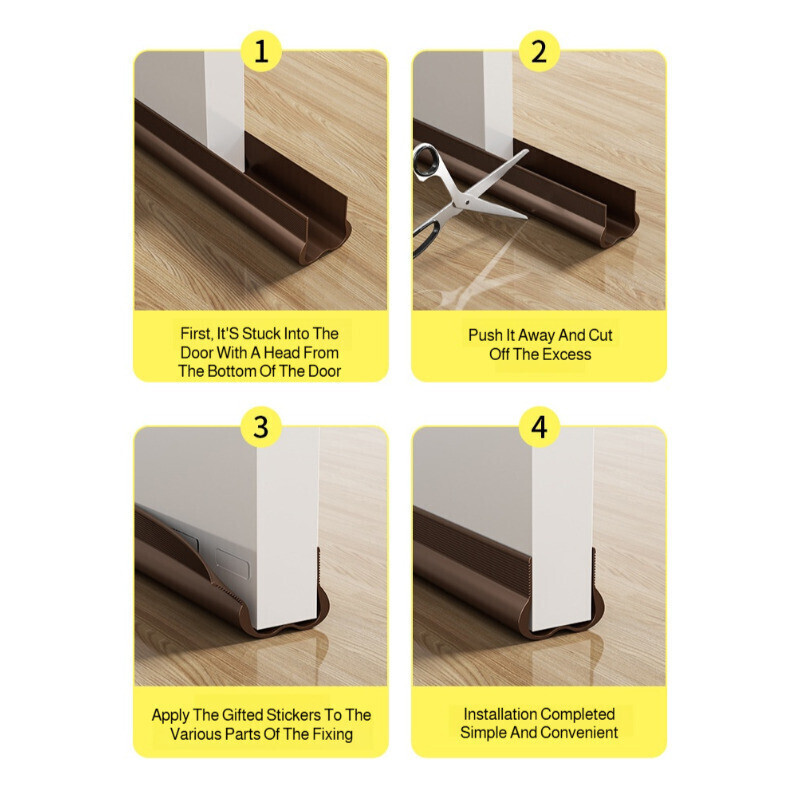 1

First, It'S Stuck Into The Door With A Head From The Bottom Of The Door

2

Push It Away And Cut Off The Excess

3

Apply The Gifted Stickers To The Various Parts Of The Fixing

4

Installation Completed Simple And Convenient