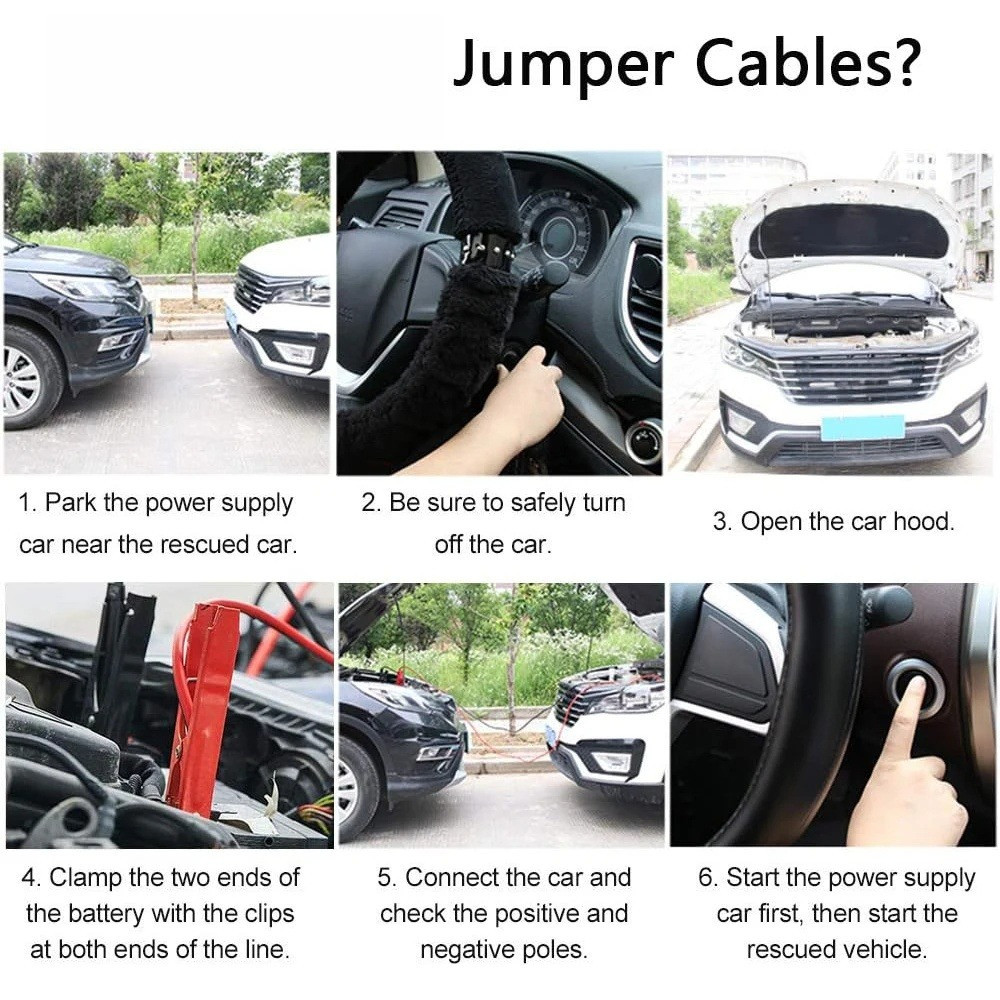 Jumper Cables?

1. Park the power supply car near the rescued car.

2. Be sure to safely turn off the car.

3. Open the car hood.

4. Clamp the two ends of the battery with the clips at both ends of the line.

5. Connect the car and check the positive and negative poles.

6. Start the power supply car first, then start the rescued vehicle.