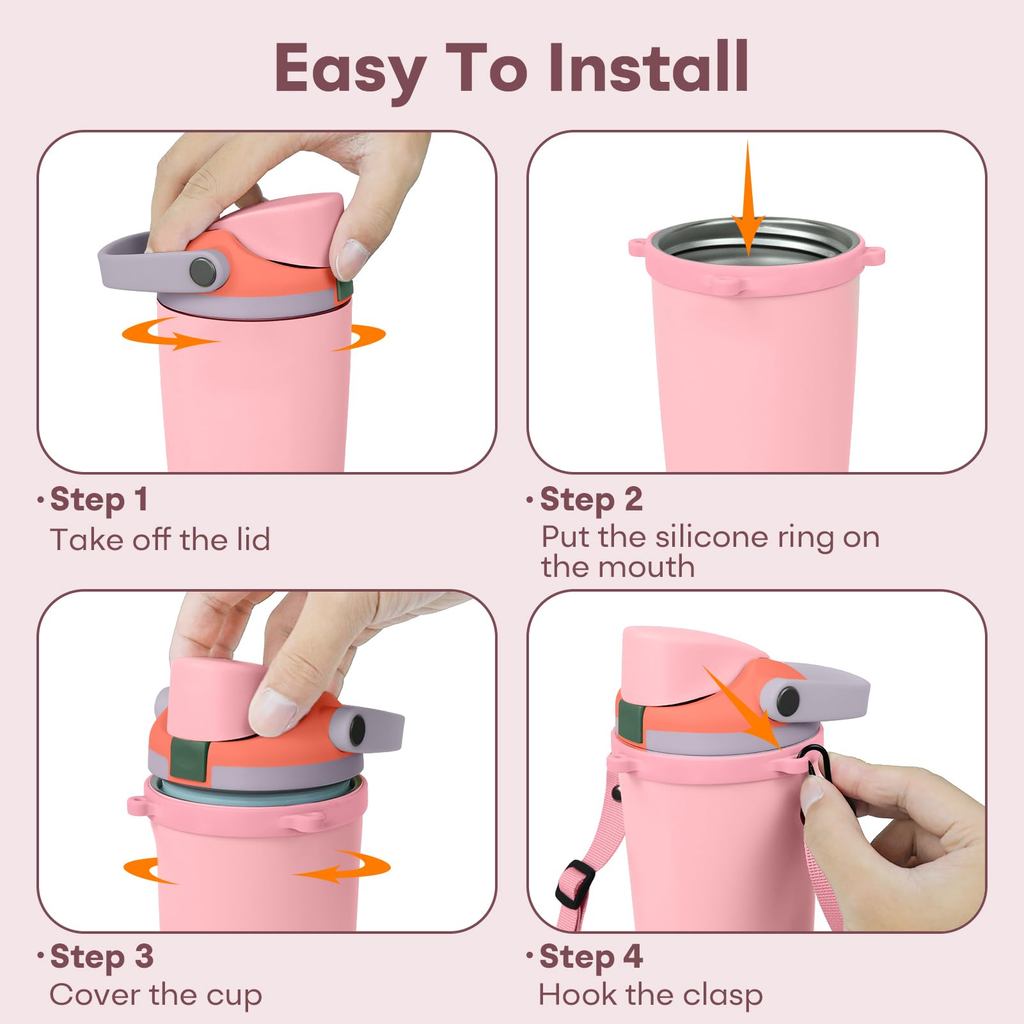 Easy To Install

·Step 1
Take off the lid

·Step 2
Put the silicone ring on the mouth

·Step 3
Cover the cup

·Step 4
Hook the clasp